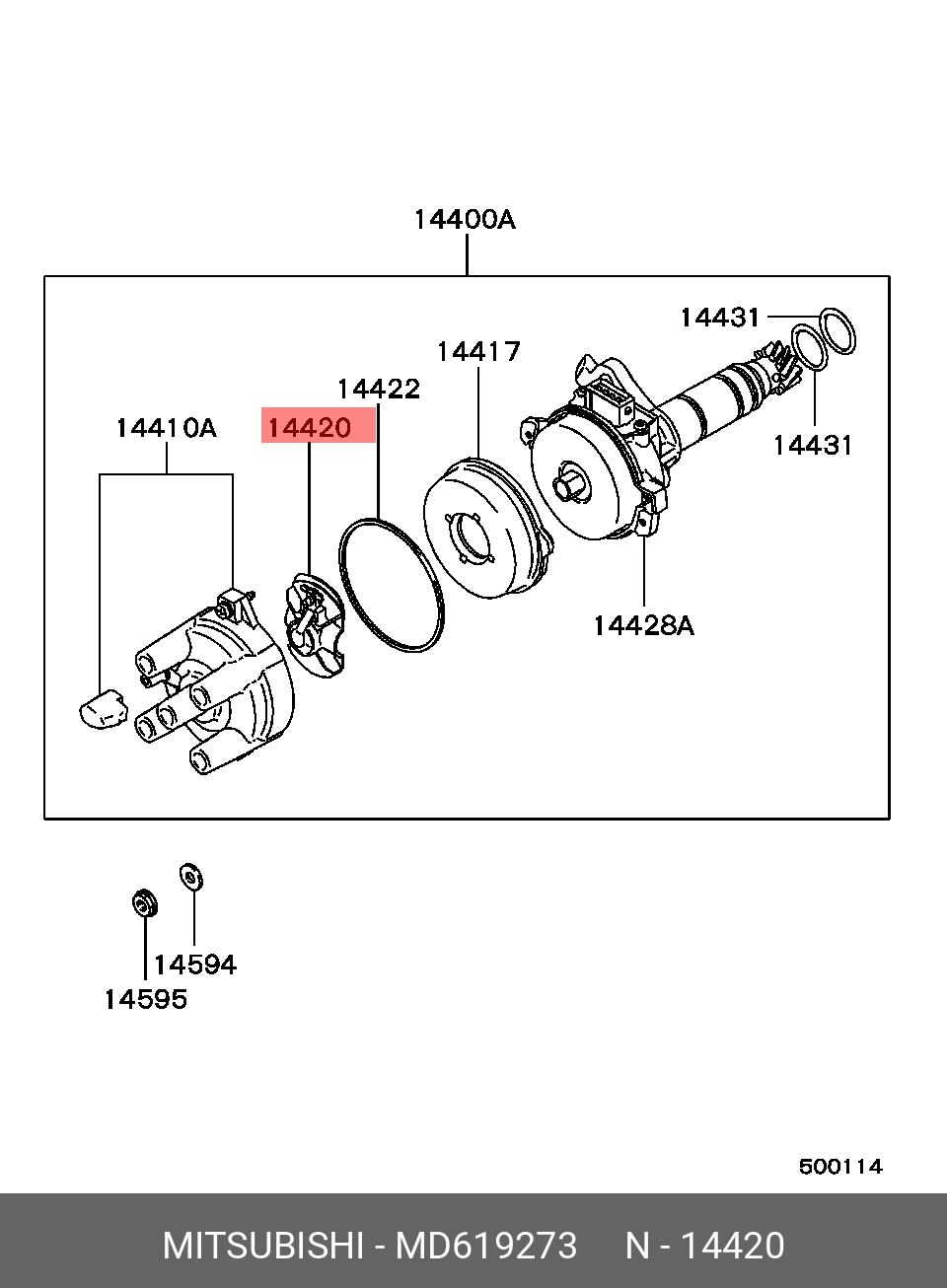 14400A

14431

14417

14422

14410A

14420

14431

14428A

14594

14595

500114

MITSUBISHI - MD619273 N - 14420