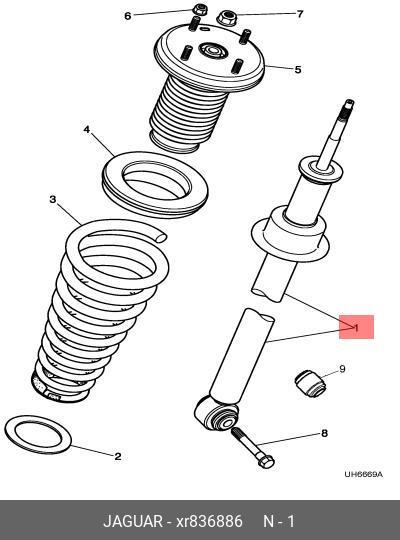 6
7
5
4
3
1
9
8
2
UH6669A

JAGUAR - xr836886 N - 1