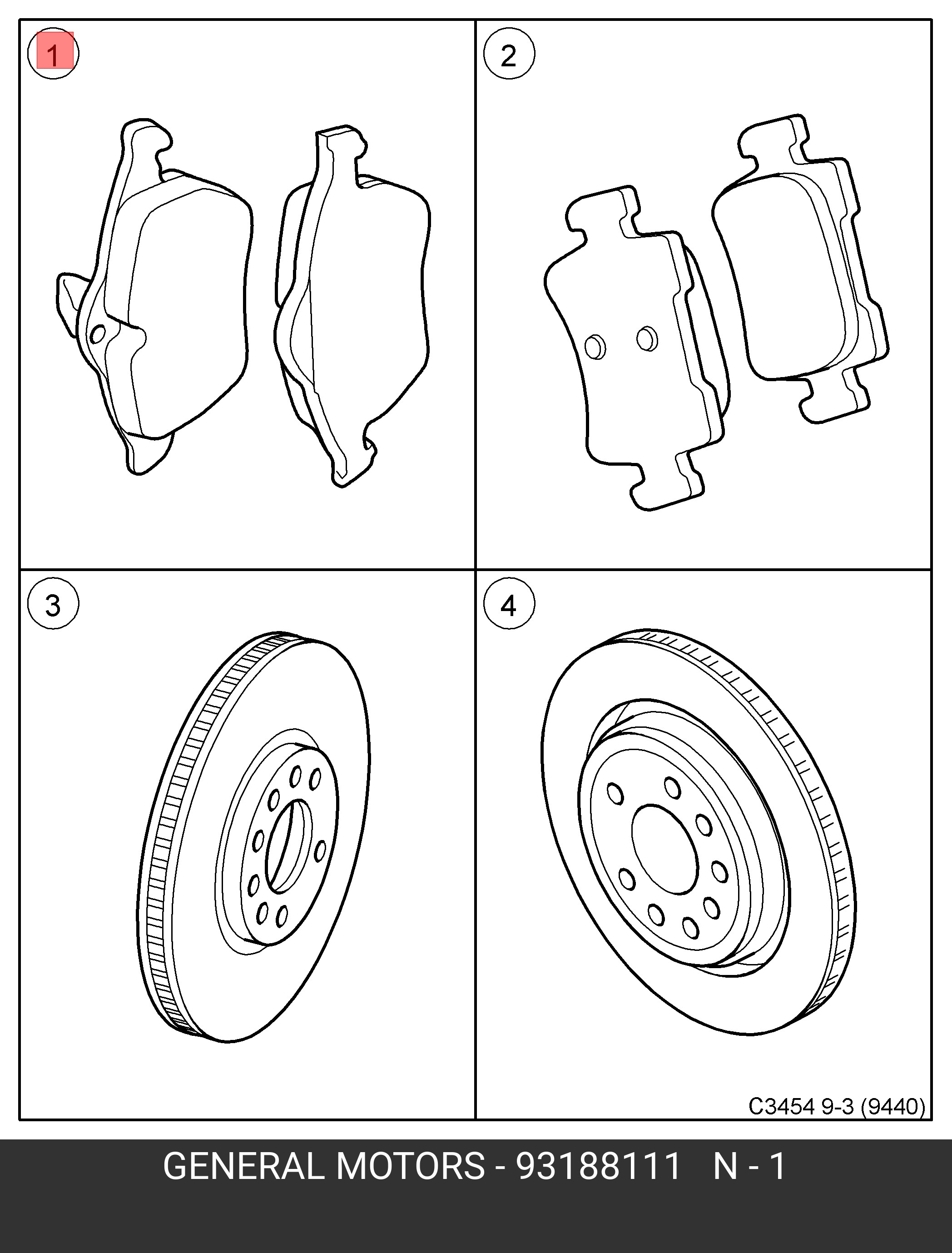 1

2

3

4

C3454 9-3 (9440)

GENERAL MOTORS - 93188111 N - 1