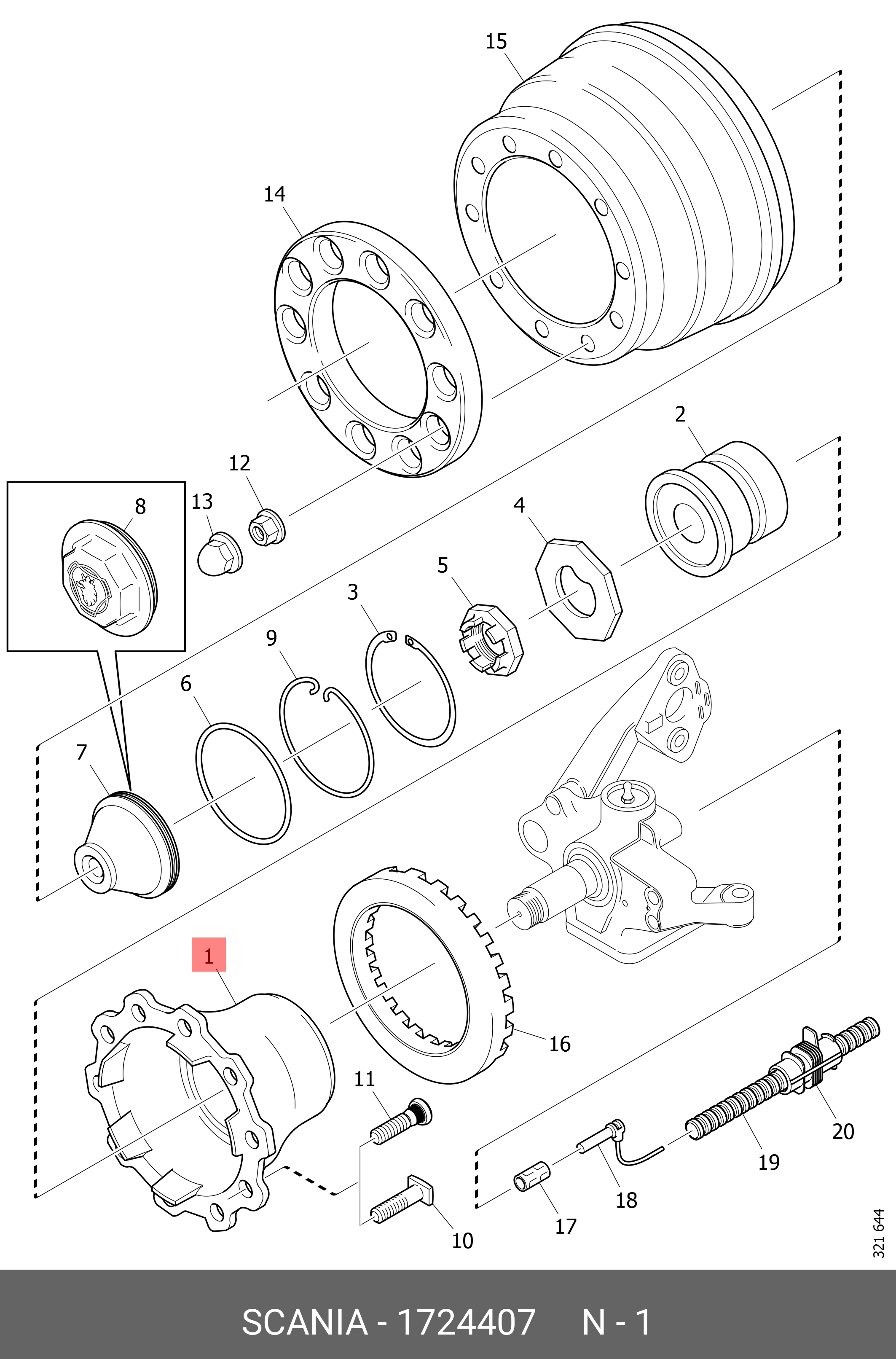 15
14
2
12
13
8
4
5
3
9
6
7
1
16
11
20
19
18
17
10
321 644
SCANIA - 1724407 N - 1