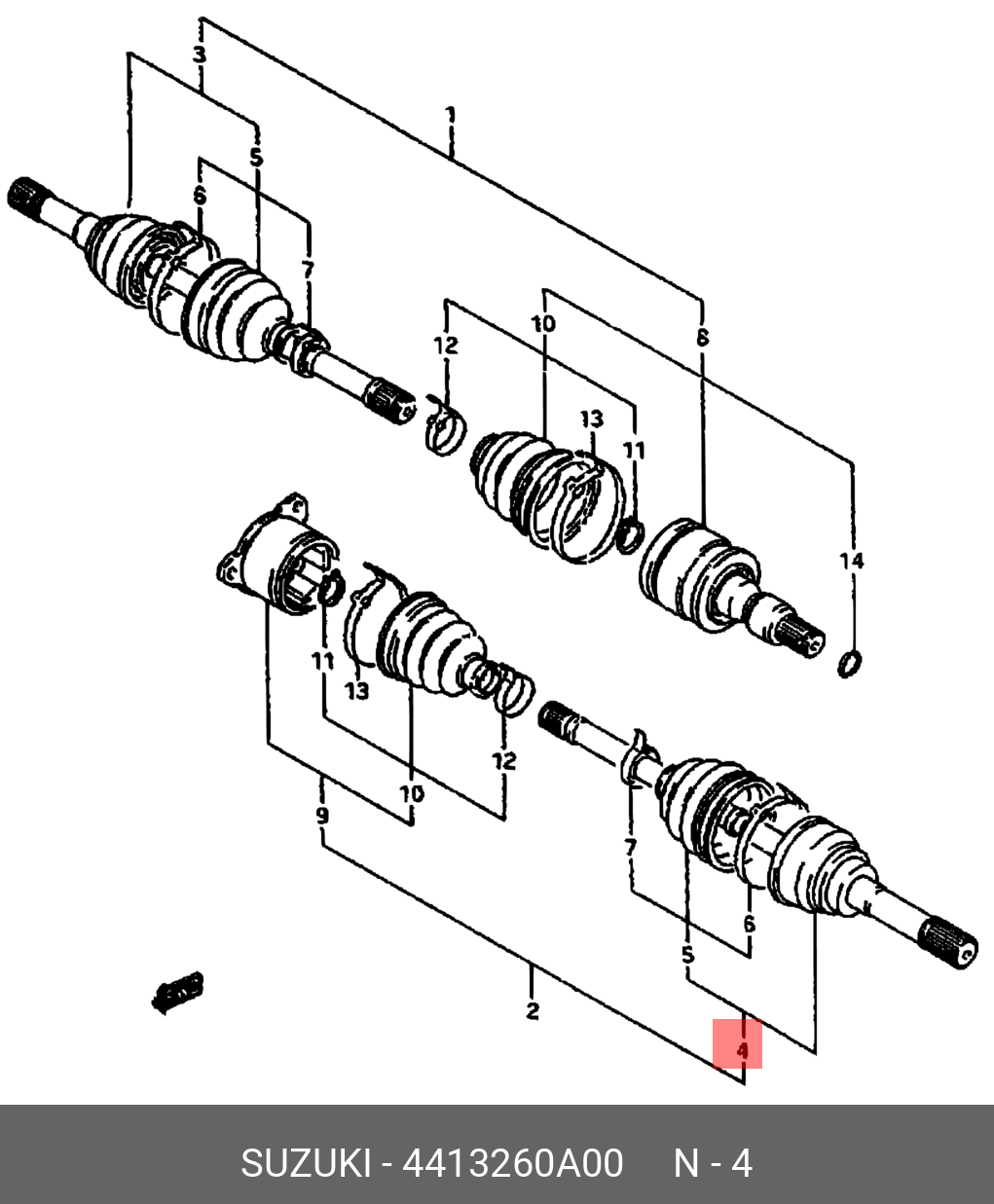 3
1
5
6
7
12
10
8
13
11
14
11
13
12
10
9
7
6
5
2
4

SUZUKI - 4413260A00     N - 4