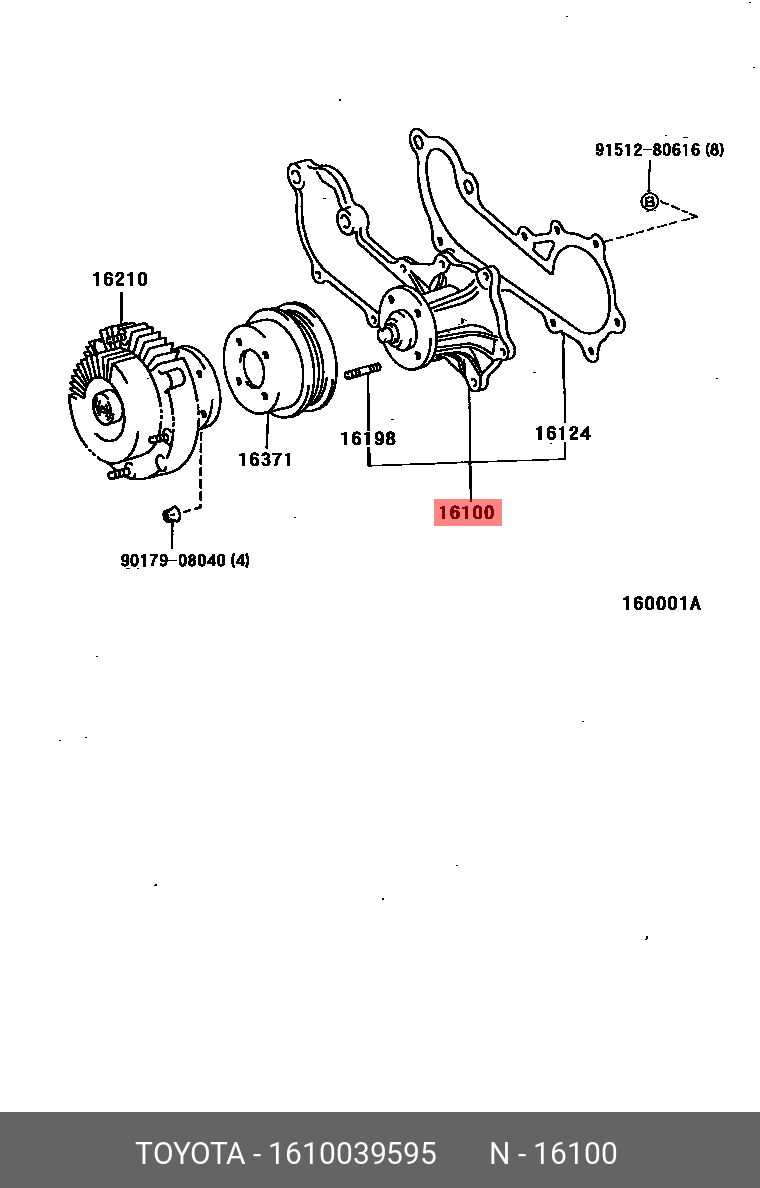 91512-80616 (8)

B

16210

16371

16198

16124

16100

90179-08040 (4)

160001A

TOYOTA - 1610039595 N - 16100