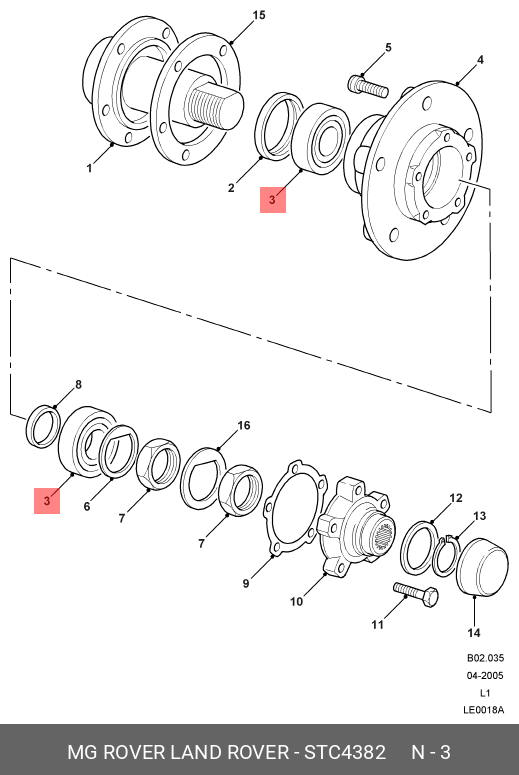 15
5
4
1
2
3
8
16
3
6
7
7
12
13
9
10
11
14
B02.035
04-2005
L1
LE0018A
MG ROVER LAND ROVER - STC4382 N - 3