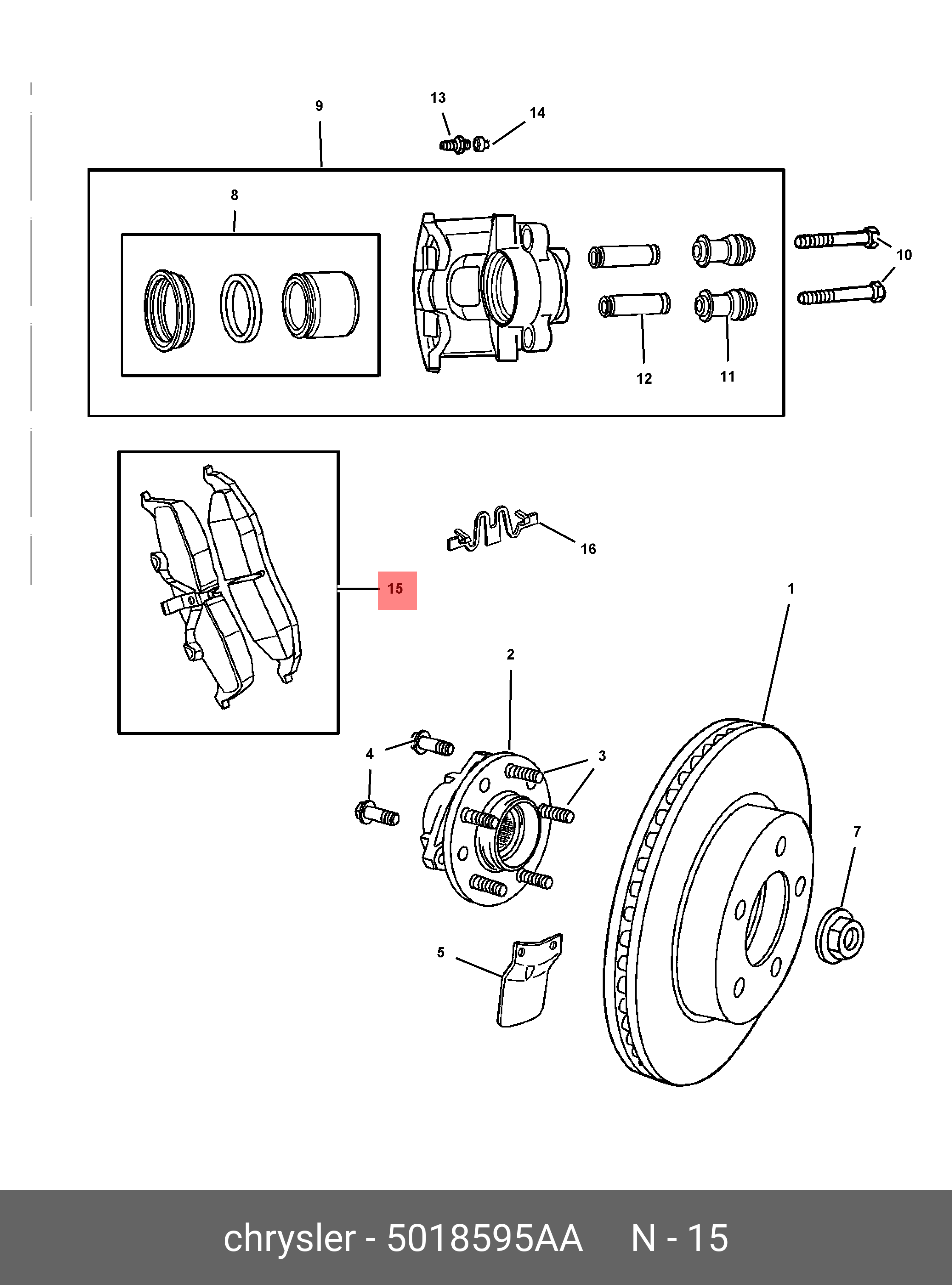 9
13
14
8
10
12
11
16
15
1
2
4
3
7
5

chrysler - 5018595AA N - 15