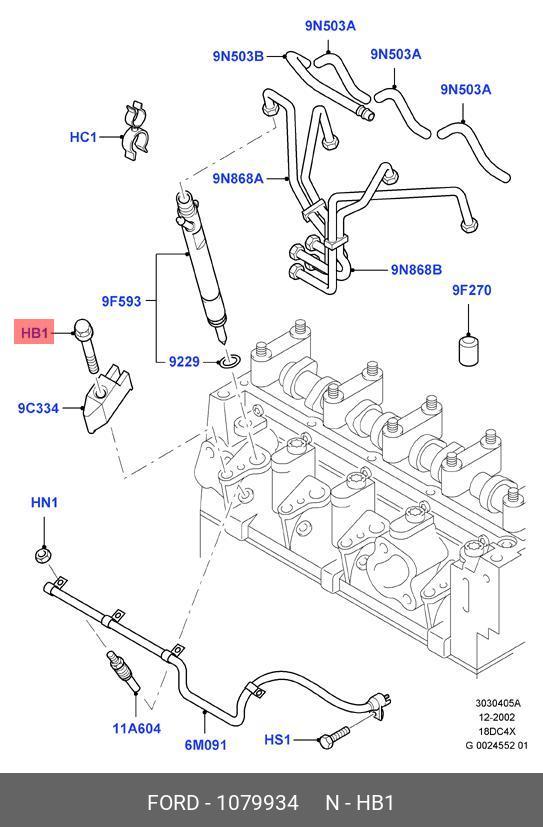 9N503A
9N503B
9N503A
9N503A
HC1
9N868A
9N868B
9F270
9F593
HB1
9229
9C334
HN1
11A604
6M091
HS1
3030405A
12-2002
18DC4X
G 0024552 01

FORD - 1079934 N - HB1