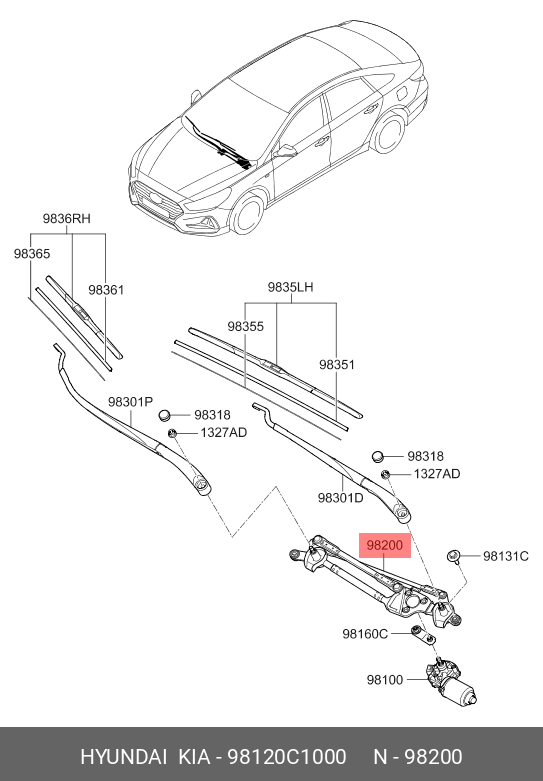 9836RH
98365
98361
9835LH
98355
98351
98301P
98318
1327AD
98318
1327AD
98301D
98200
98131C
98160C
98100
HYUNDAI KIA - 98120C1000 N - 98200