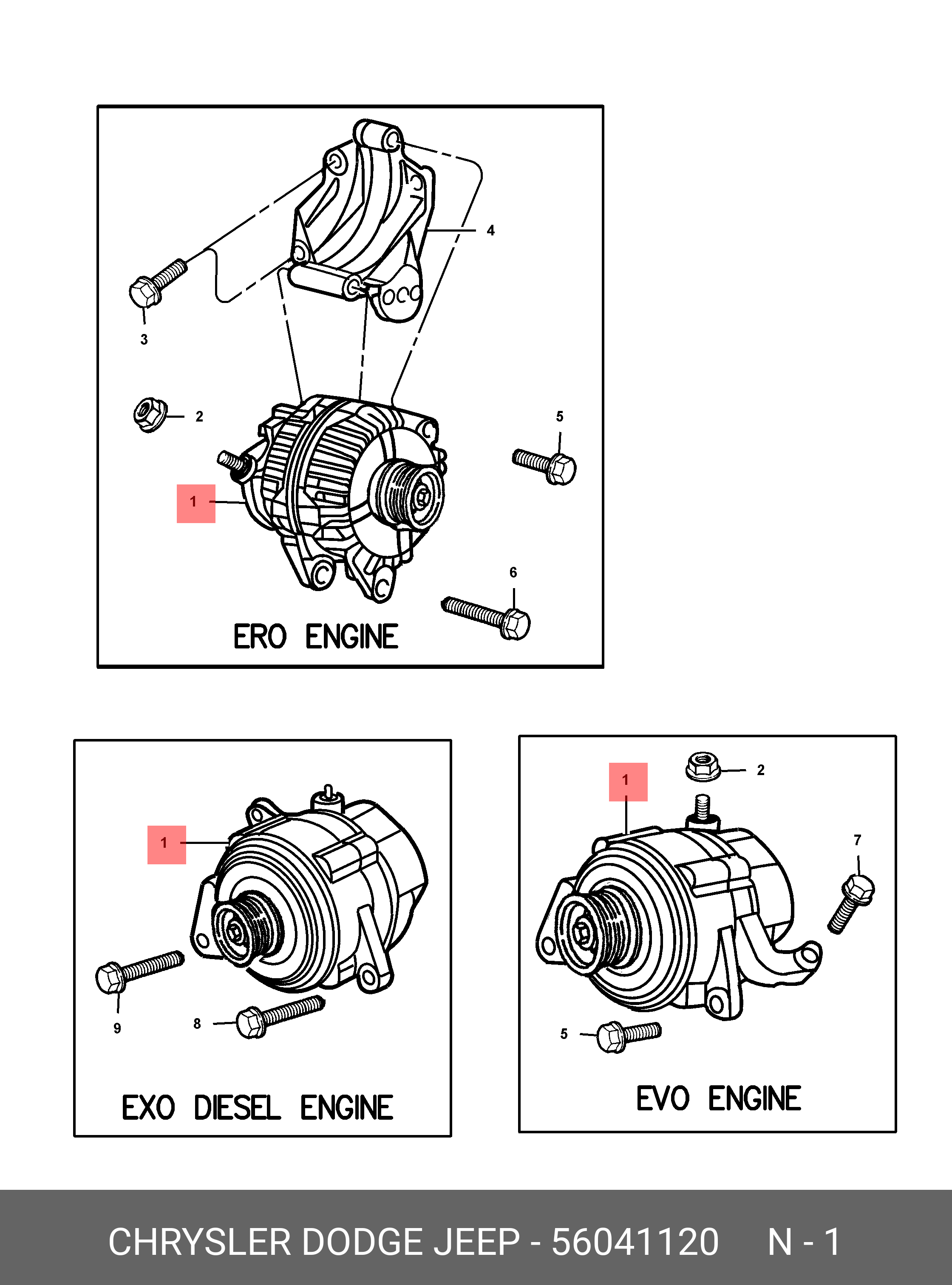 4
3
2
5
1
6
ERO ENGINE

1
9
8
EXO DIESEL ENGINE

1
2
7
5
EVO ENGINE

CHRYSLER DODGE JEEP - 56041120 N - 1