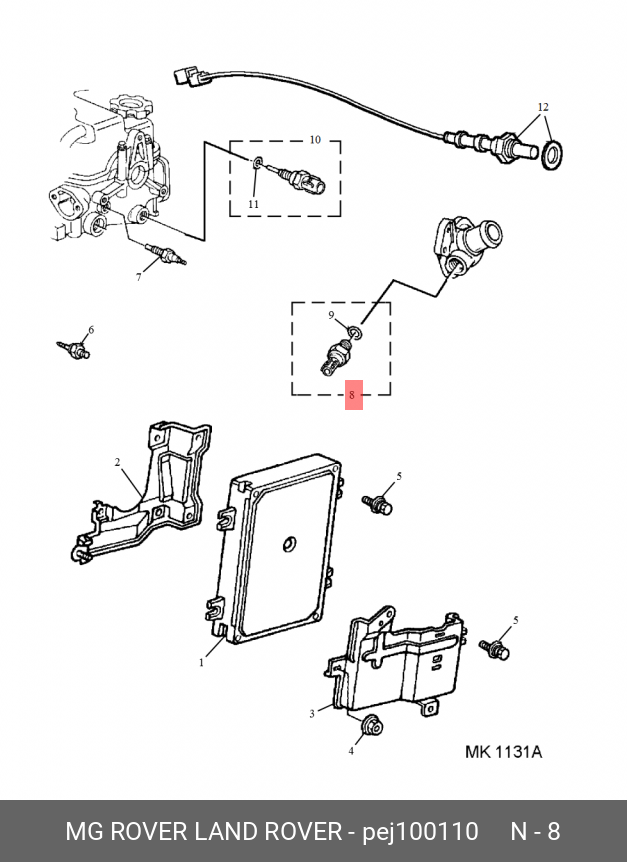 12
10
11
7
6
9
8
2
5
1
5
3
4
MK 1131A

MG ROVER LAND ROVER - pej100110 N - 8