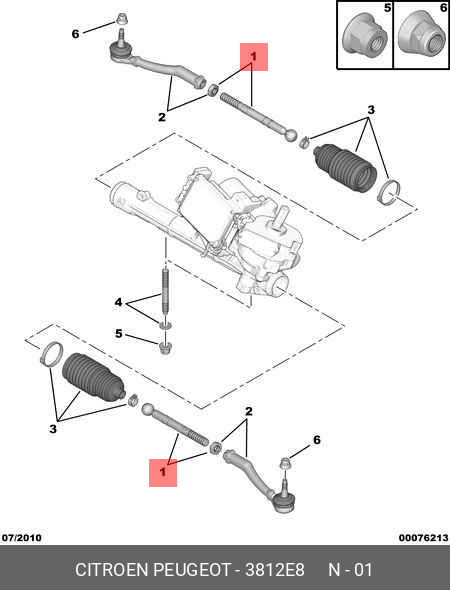 5
6
6
1
2
3
4
5
3
2
6
1
07/2010
00076213
CITROEN PEUGEOT - 3812E8 N - 01