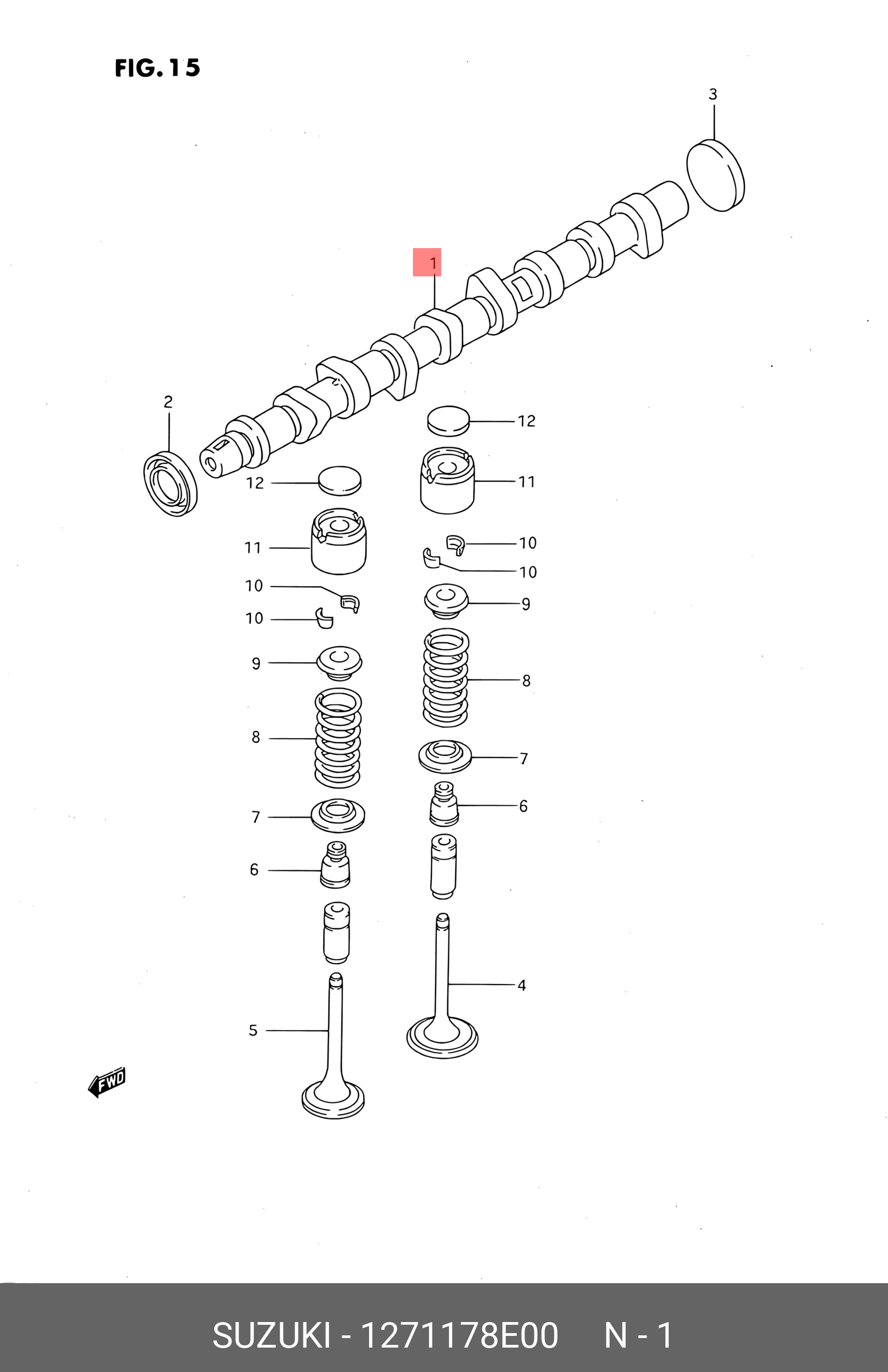 FIG. 15

3

1

2

12

12

11

11

10

10

10

10

9

9

8

8

7

7

6

6

4

5

FWD

SUZUKI - 1271178E00 N - 1