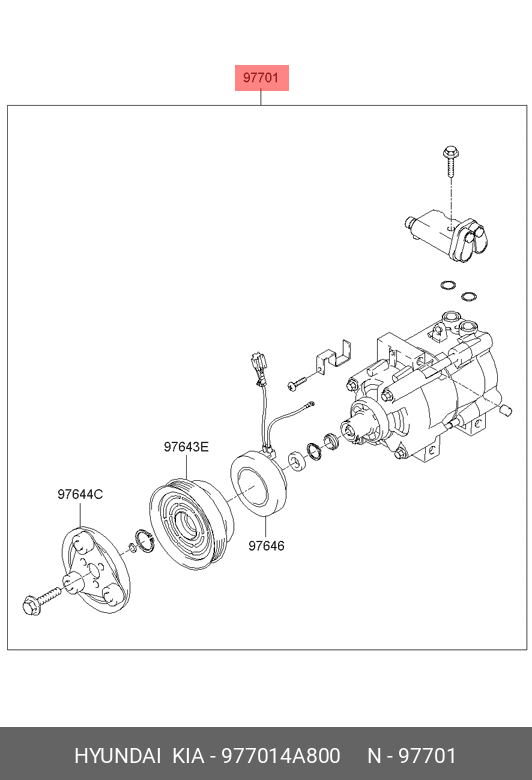 97701

97643E

97644C

97646

HYUNDAI KIA - 977014A800 N - 97701