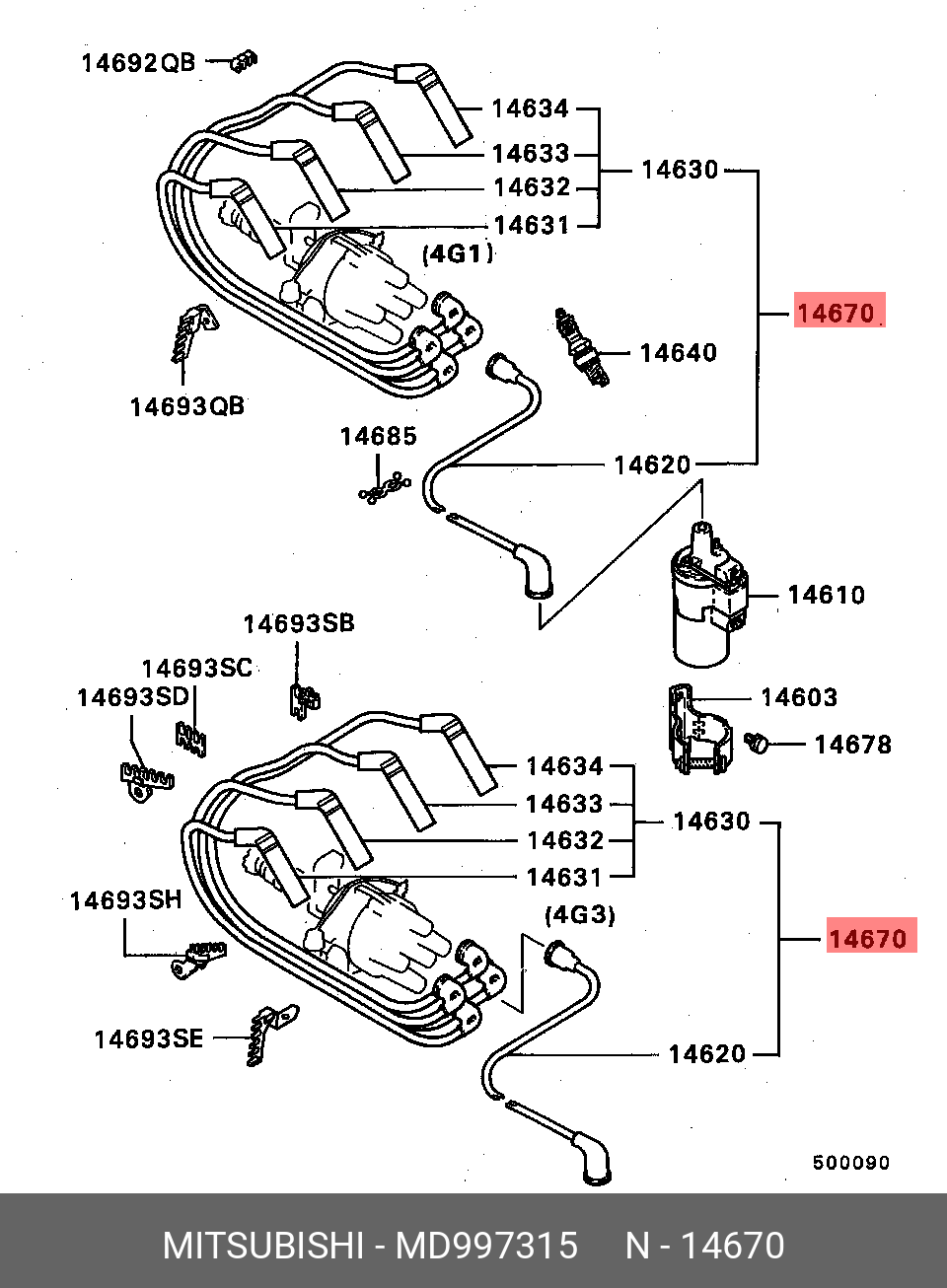 14692QB
14634
14633
14632
14631
14630
(4G1)
14670
14640
14693QB
14685
14620
14610
14693SB
14693SC
14693SD
14603
14678
14634
14633
14632
14631
14630
14693SH
(4G3)
14670
14693SE
14620
500090

MITSUBISHI - MD997315 N - 14670