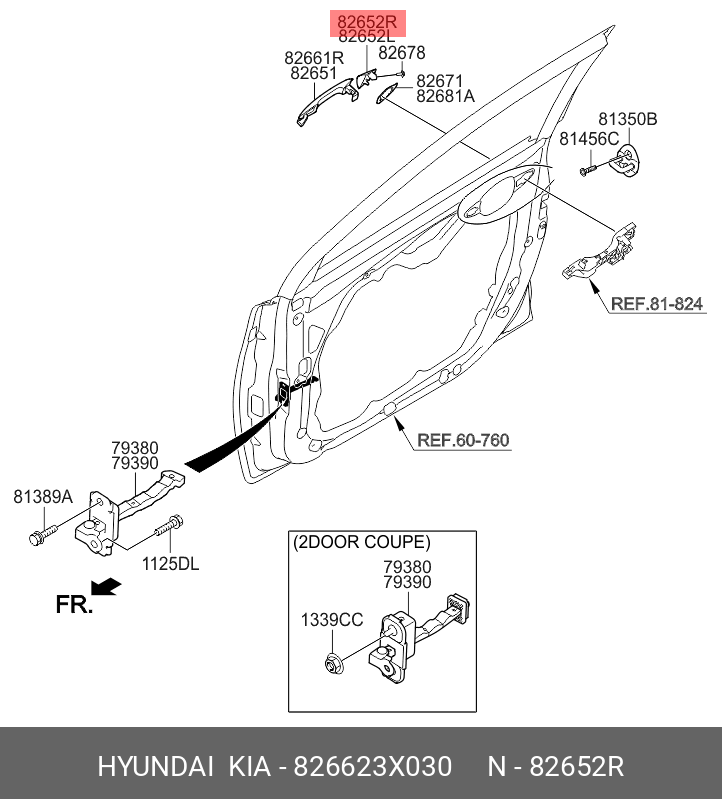 82652R
82652L
82661R
82651
82678
82671
82681A
81350B
81456C
REF.81-824
REF.60-760
79380
79390
81389A
1125DL
FR.
(2DOOR COUPE)
79380
79390
1339CC

HYUNDAI KIA - 826623X030 N - 82652R