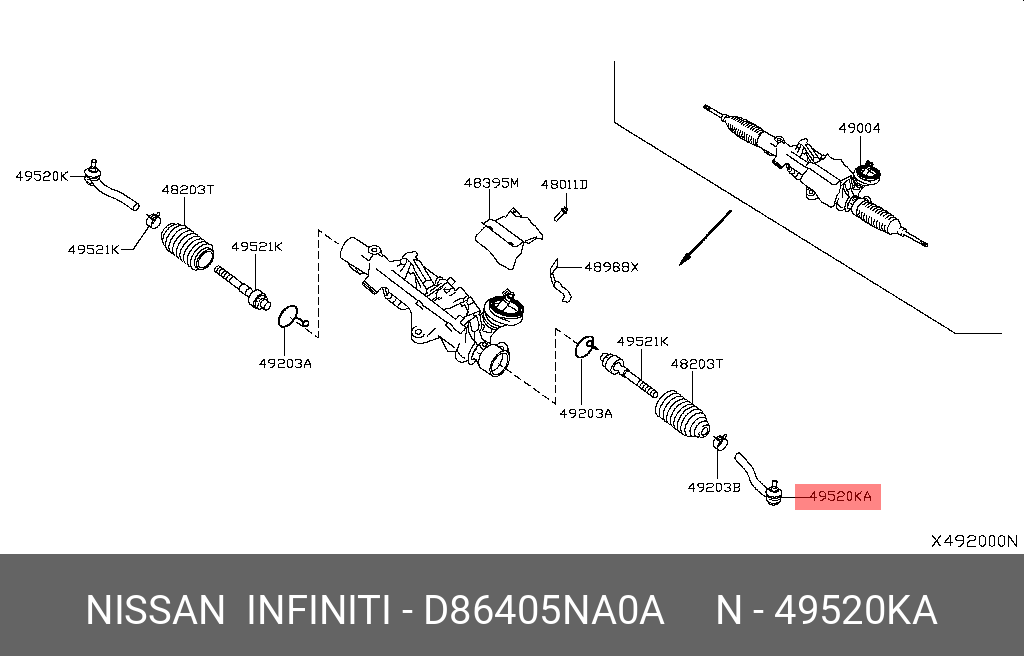 49004

49520K
48203T
48395M
48011D
49521K
49521K
48988X
49203A
49521K
48203T
49203A
49203B
49520KA
X492000N

NISSAN INFINITI - D86405NA0A N - 49520KA