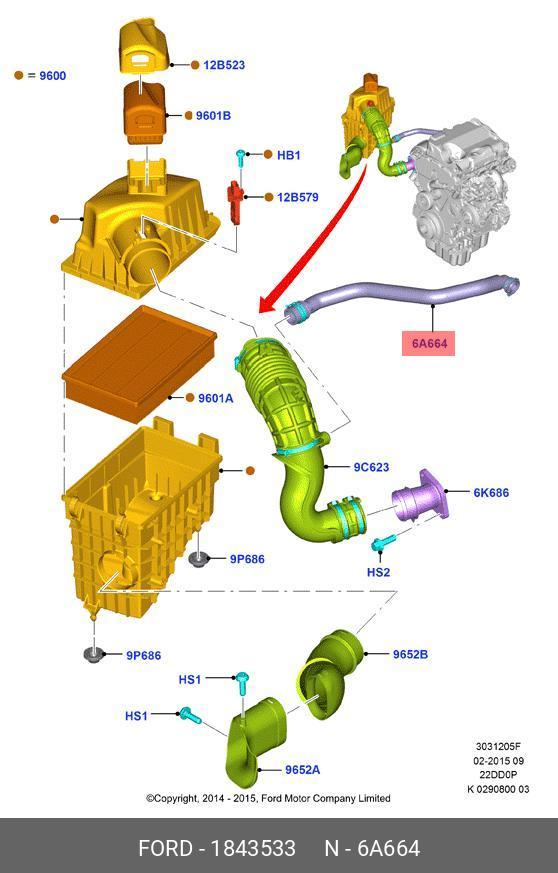 = 9600

12B523

9601B

HB1

12B579

6A664

9601A

9C623

6K686

HS2

9P686

9P686

9652B

HS1

HS1

9652A

3031205F
02-2015 09
22DD0P
K 0290800 03

©Copyright, 2014 - 2015, Ford Motor Company Limited

FORD - 1843533 N - 6A664