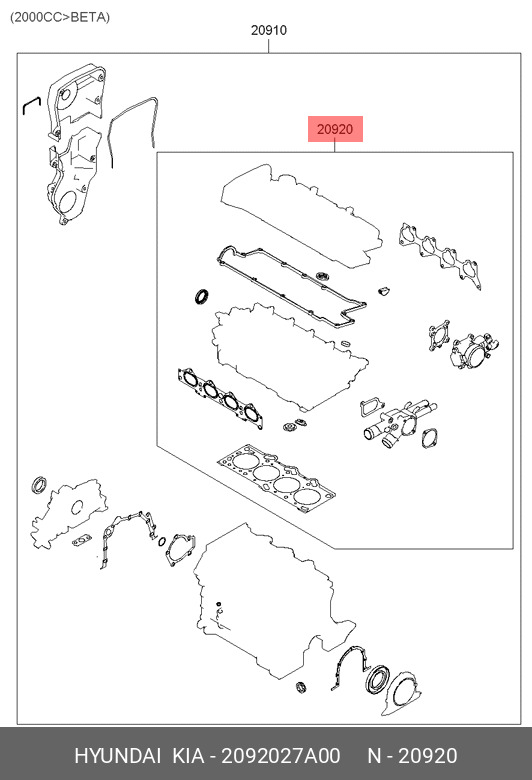 (2000CC>BETA)

20910

20920

HYUNDAI KIA - 2092027A00 N - 20920