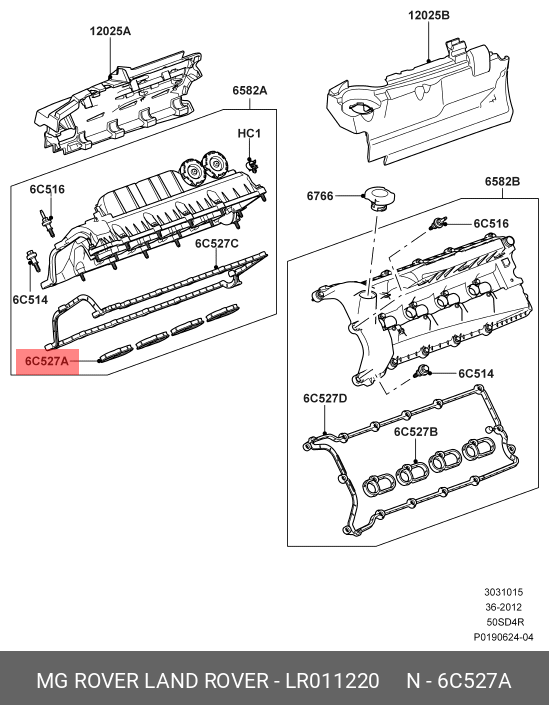 12025A

12025B

6582A

HC1

6C516

6C527C

6C514

6C527A

6766

6582B

6C516

6C514

6C527D

6C527B

3031015
36-2012
50SD4R
P0190624-04

MG ROVER LAND ROVER - LR011220 N - 6C527A