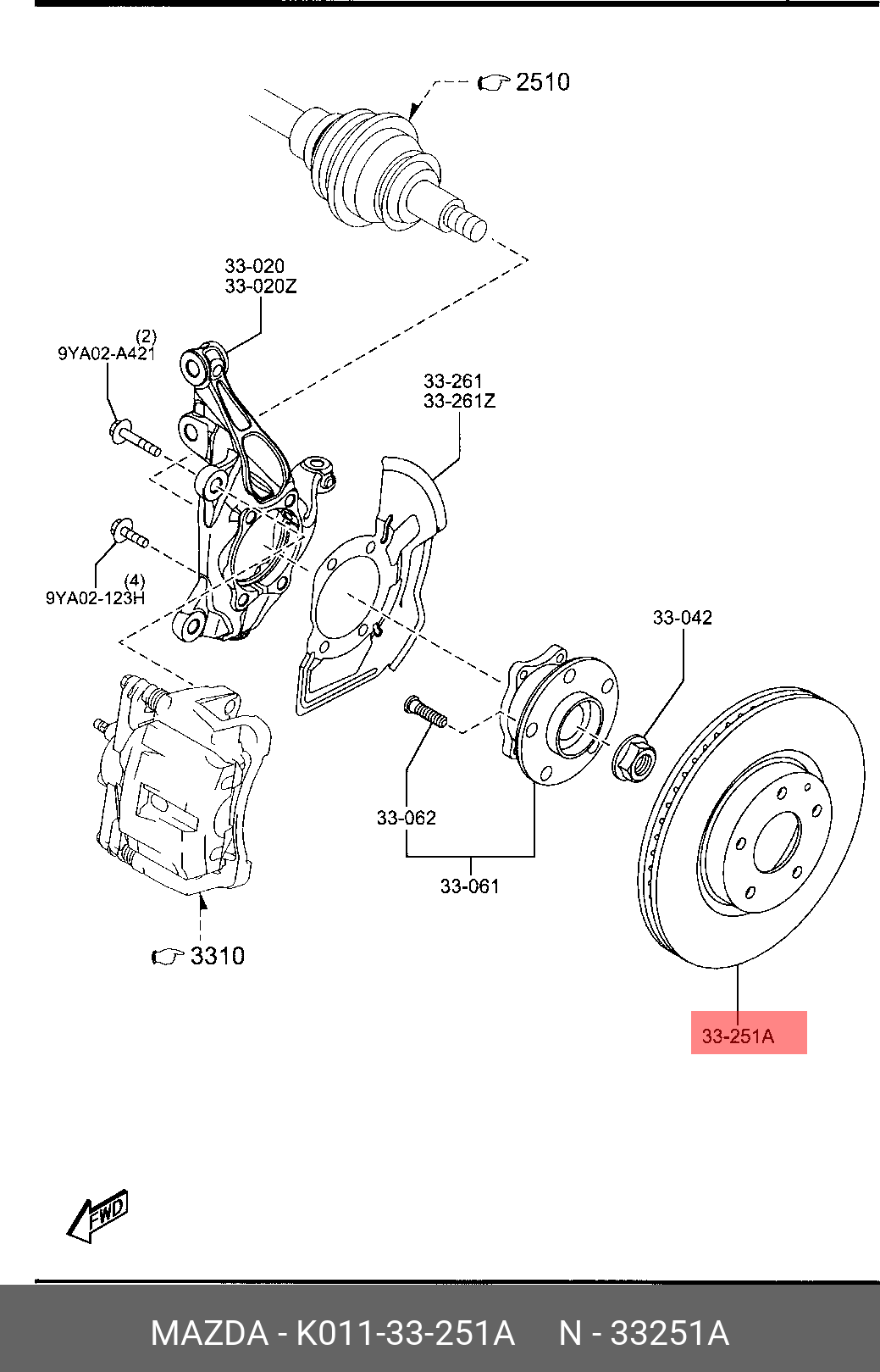 2510

33-020
33-020Z

(2)
9YA02-A421

33-261
33-261Z

(4)
9YA02-123H

33-042

33-062

33-061

3310

33-251A

FWD

MAZDA - K011-33-251A N - 33251A