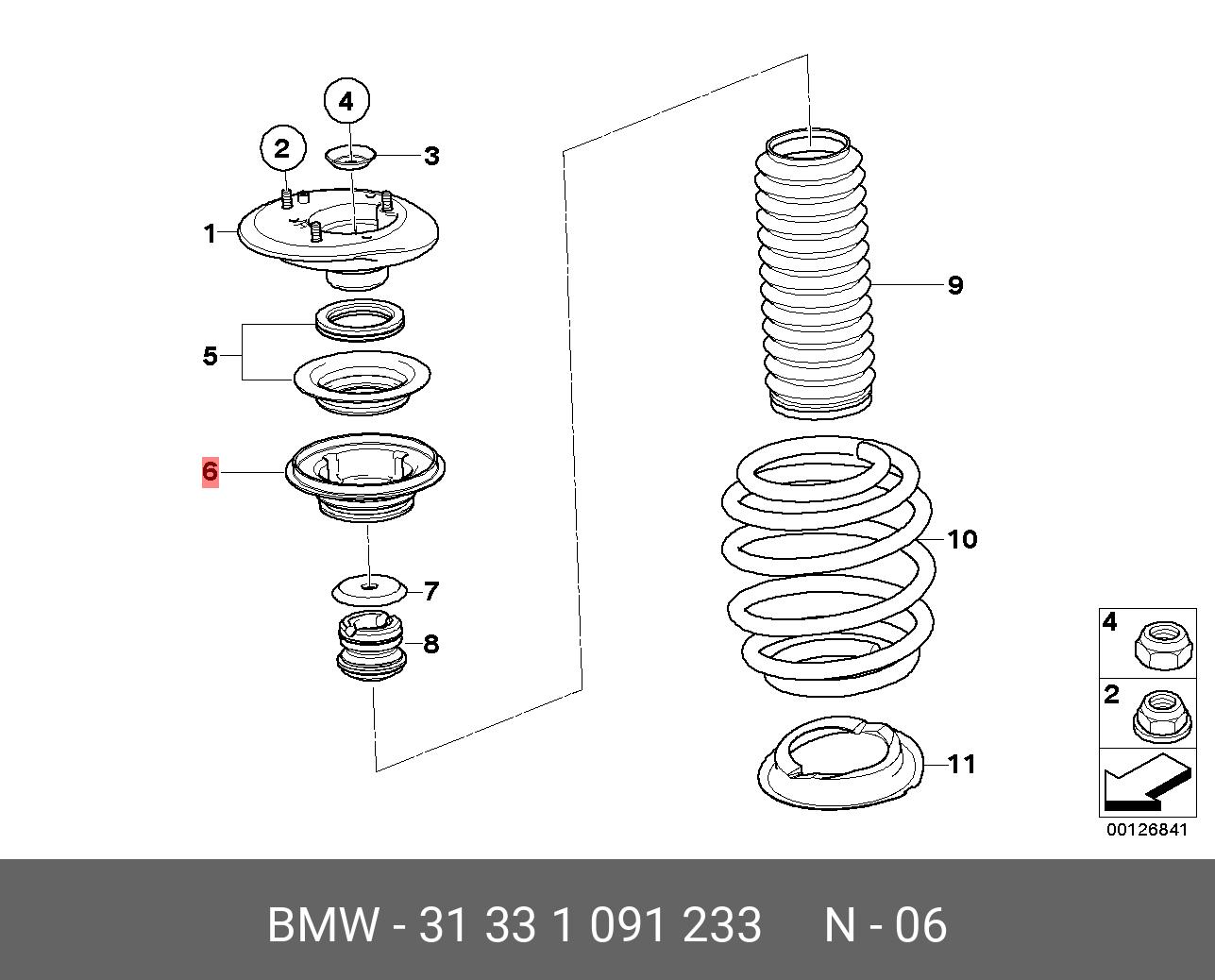 4

2

3

1

5

6

7

8

9

10

11

4

2

00126841

BMW - 31 33 1 091 233     N - 06