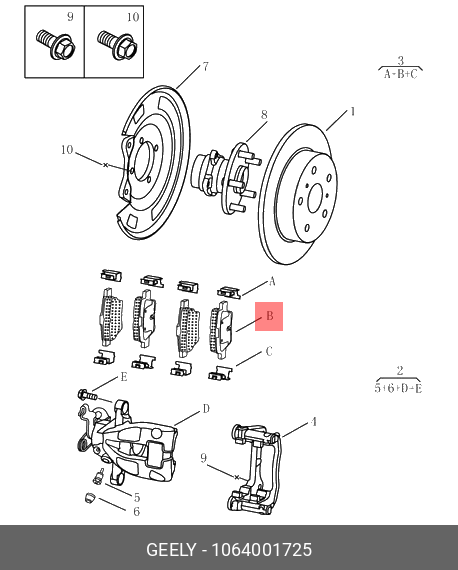 9
10
7
3
A+B+C
8
1
10
A
B
C
2
5+6+D+E
E
D
4
9
5
6
GEELY - 1064001725