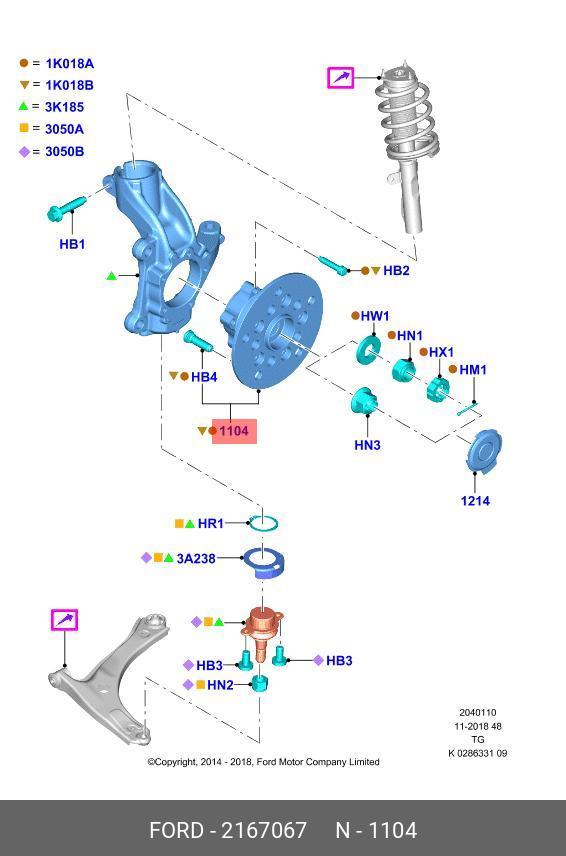 = 1K018A
= 1K018B
= 3K185
= 3050A
= 3050B

HB1

HB2

HW1
HN1
HX1
HM1

HB4

1104

HN3

1214

HR1

3A238

HB3
HB3
HN2

2040110
11-2018 48
TG
K 0286331 09

©Copyright, 2014 - 2018, Ford Motor Company Limited

FORD - 2167067 N - 1104