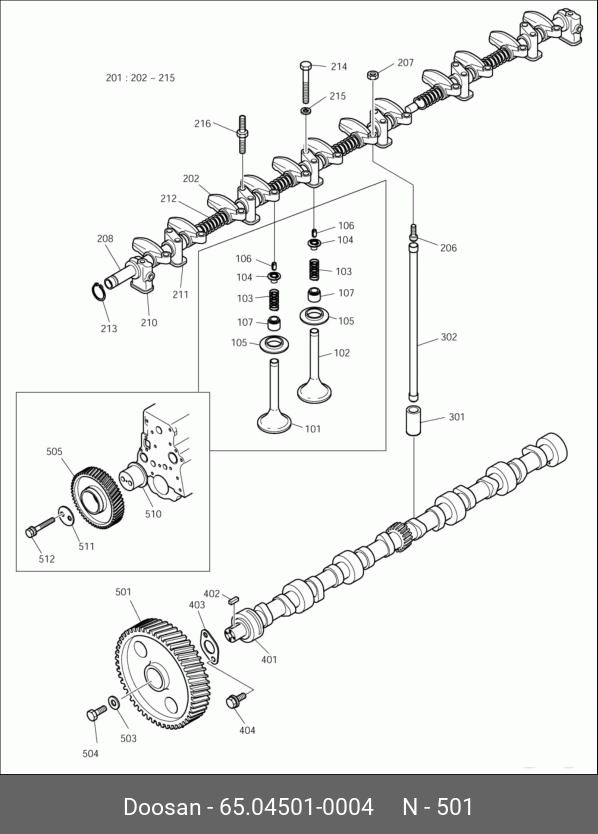 201 : 202 ~ 215

214
207
215
216
202
212
208
211
210
213
106
104
103
107
105
106
104
103
107
105
102
101
206
302
301
505
510
511
512
501
402
403
401
404
503
504

Doosan - 65.04501-0004    N - 501