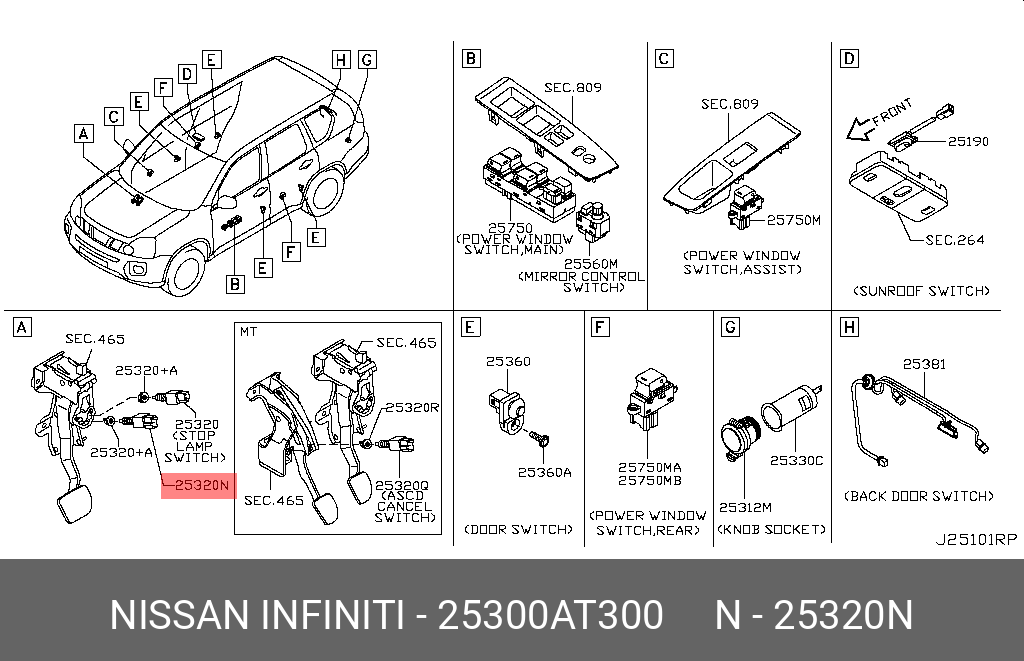 A C E F D E H G

B E F E

B

SEC.809

25750
(POWER WINDOW SWITCH,MAIN)

25560M
(MIRROR CONTROL SWITCH)

C

SEC.809

25750M

(POWER WINDOW SWITCH,ASSIST)

D

FRONT

25190

SEC.264

(SUNROOF SWITCH)

A

SEC.465

25320+A

25320
(STOP LAMP SWITCH)

25320+A

25320N

MT

SEC.465

25320R

25320Q
(ASCD CANCEL SWITCH)

SEC.465

E

25360

25360A

(DOOR SWITCH)

F

25750MA
25750MB

(POWER WINDOW SWITCH,REAR)

G

25330C

25312M

(KNOB SOCKET)

H

25381

(BACK DOOR SWITCH)

J25101RP

NISSAN INFINITI - 25300AT300 N - 25320N