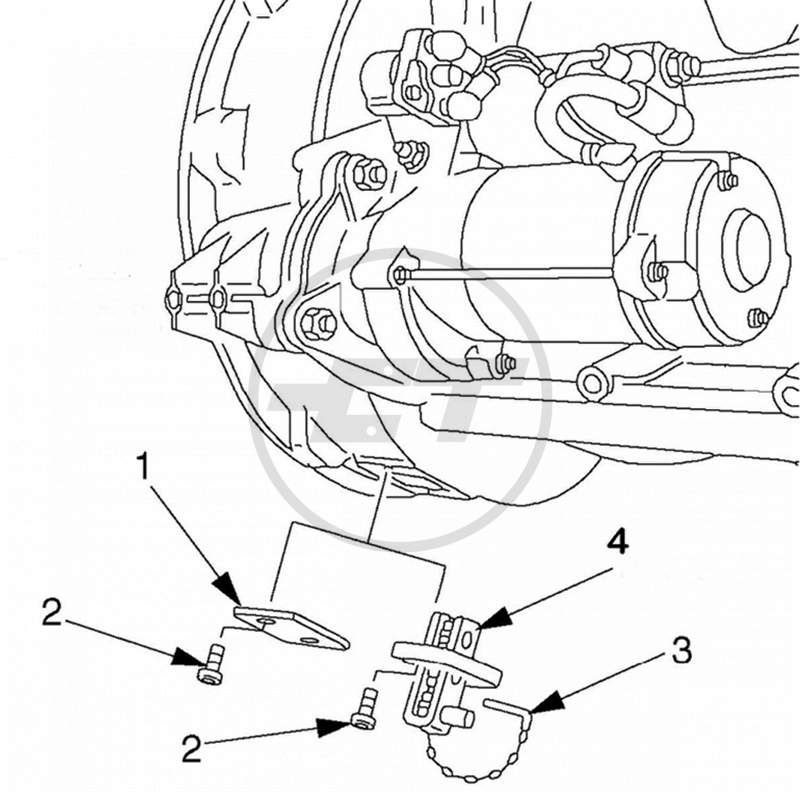 1

4

2

3

2