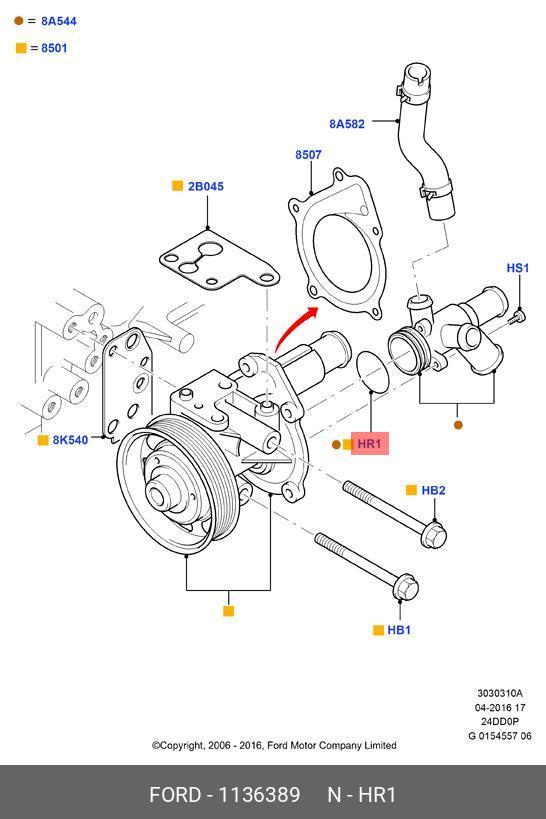 = 8A544

= 8501

8A582

8507

2B045

HS1

8K540

HR1

HB2

HB1

3030310A
04-2016 17
24DD0P
G 0154557 06

©Copyright, 2006 - 2016, Ford Motor Company Limited

FORD - 1136389 N - HR1