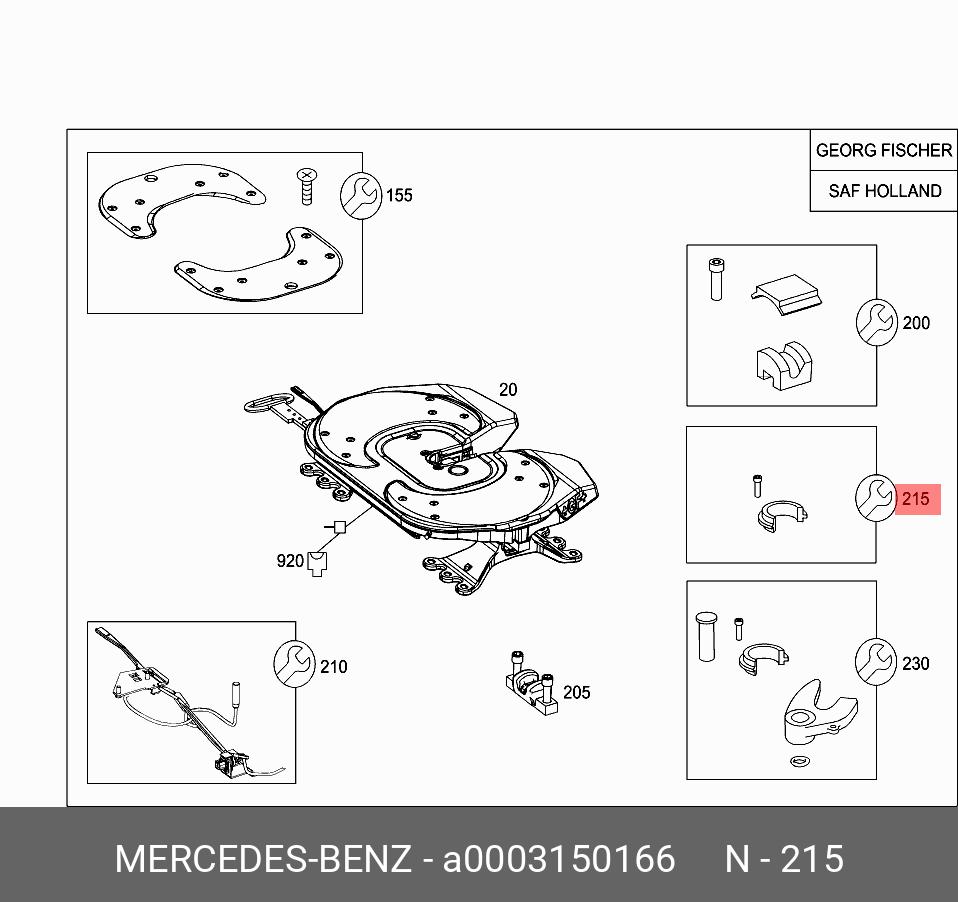 GEORG FISCHER

SAF HOLLAND

155

200

20

215

920

210

205

230

MERCEDES-BENZ - a0003150166 N - 215