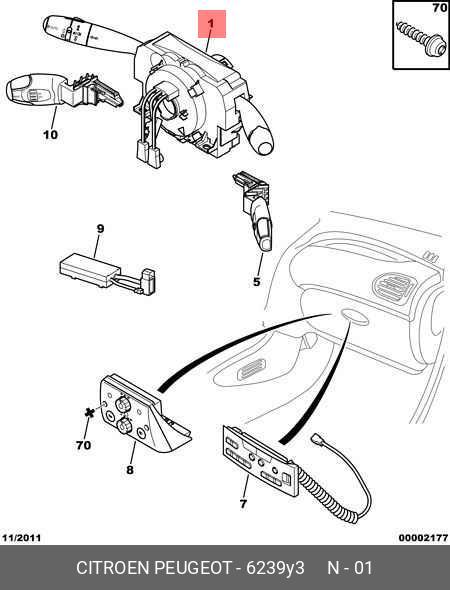 1

70

10

9

5

70

8

7

11/2011

00002177

CITROEN PEUGEOT - 6239y3 N - 01