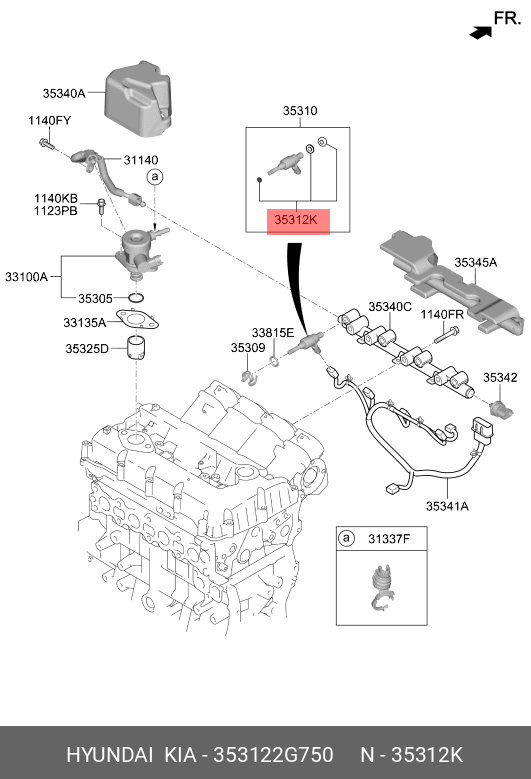 FR.

35340A

1140FY

31140

a

1140KB
1123PB

33100A

35305

33135A

35325D

35310

35312K

35345A

35340C

1140FR

33815E

35309

35342

35341A

a 31337F

HYUNDAI KIA - 353122G750 N - 35312K