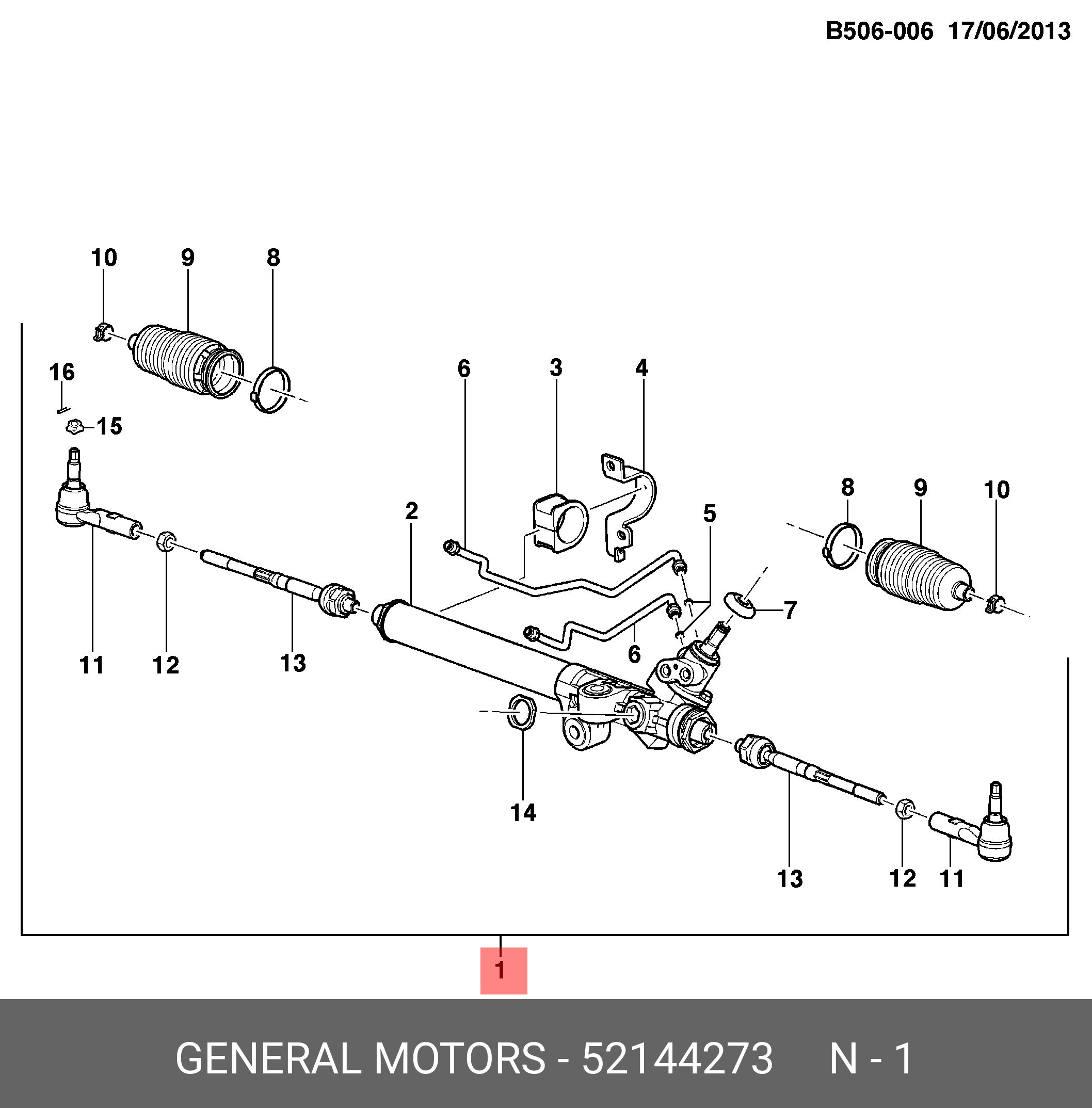 B506-006 17/06/2013

10
9
8
16
15
6
3
4
2
5
8
9
10
7
11
12
13
6
14
13
12
11
1

GENERAL MOTORS - 52144273 N - 1