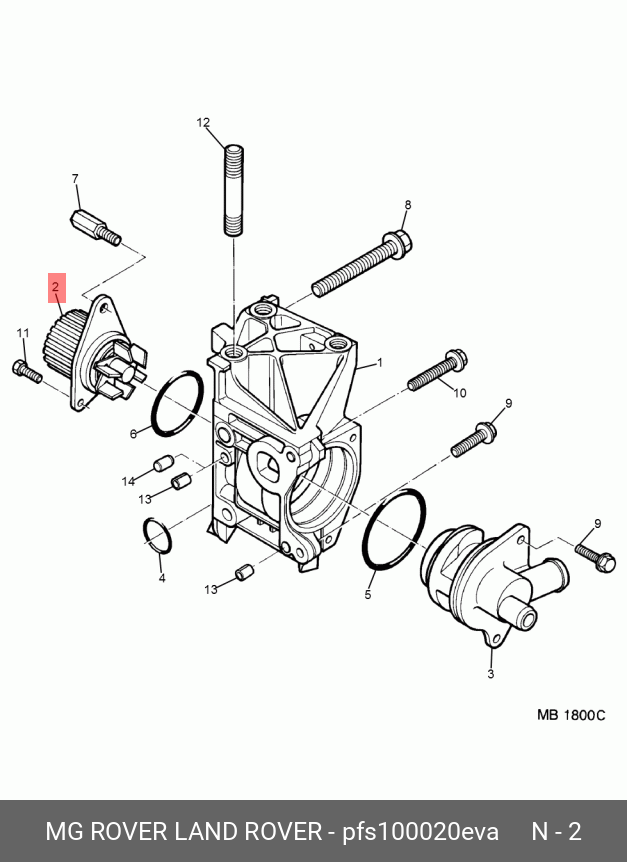 12

7

8

2

11

1

10

9

6

14

13

4

13

5

9

3

MB 1800C

MG ROVER LAND ROVER - pfs100020eva N - 2