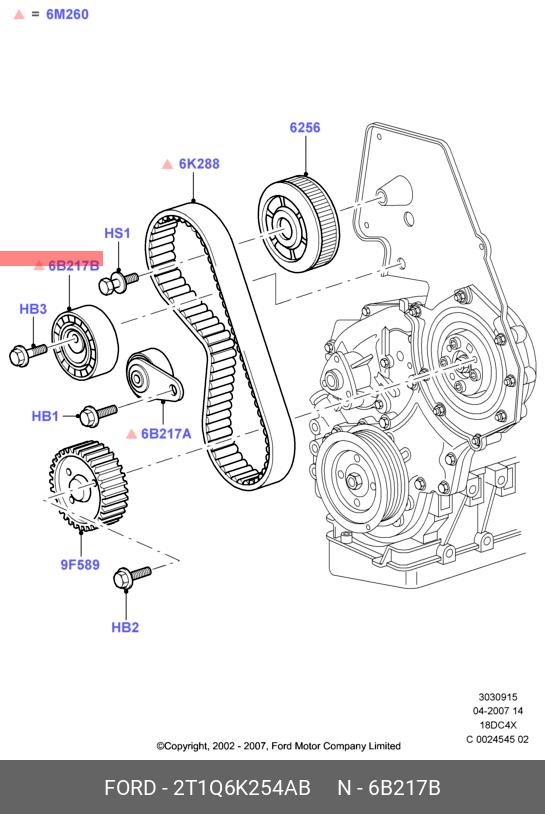 = 6M260

6256

6K288

HS1

6B217B

HB3

HB1

6B217A

9F589

HB2

3030915
04-2007 14
18DC4X
C 0024545 02

©Copyright, 2002 - 2007, Ford Motor Company Limited

FORD - 2T1Q6K254AB N - 6B217B