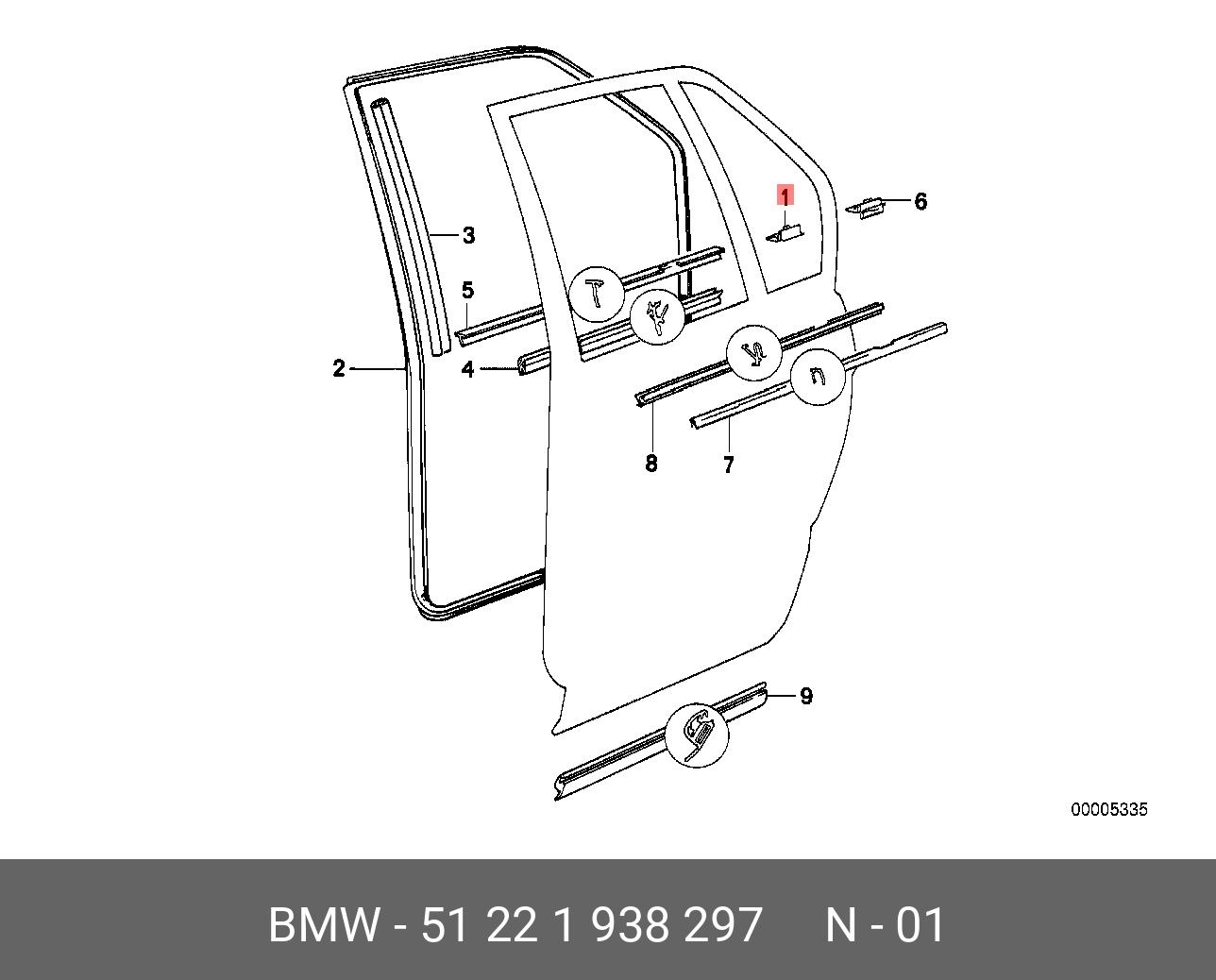 1
6
3
5
2
4
8
7
9
00005335

BMW - 51 22 1 938 297     N - 01