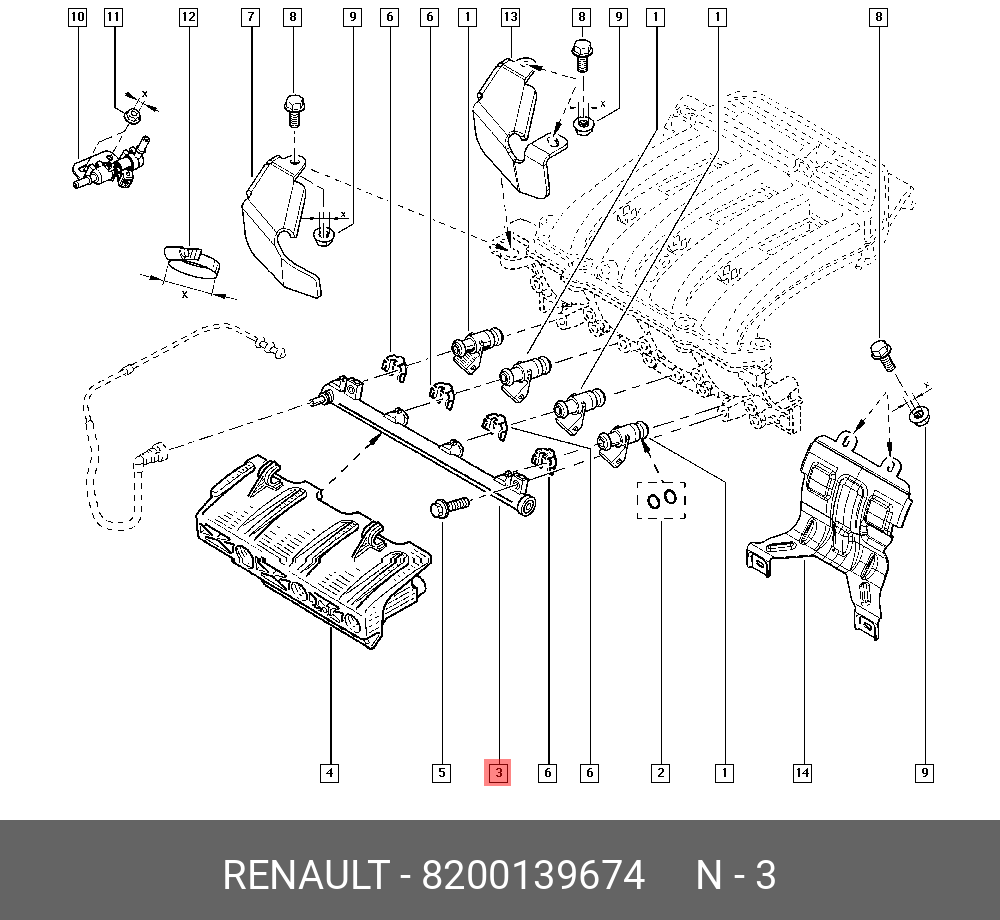 10 11 12 7 8 9 6 6 1 13 8 9 1 1 8

x

x

x

x

4 5 3 6 6 2 1 14 9

RENAULT - 8200139674 N - 3