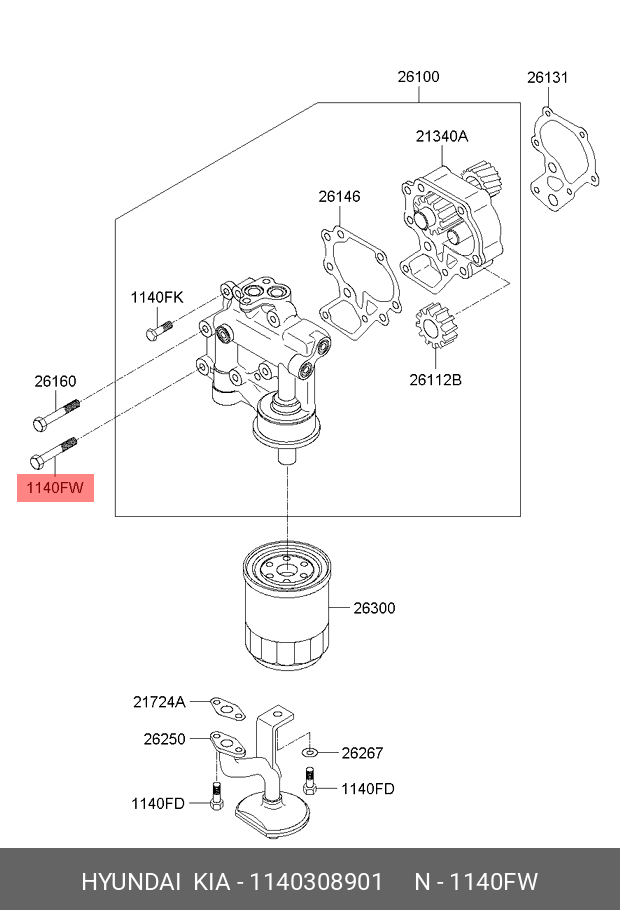 26100
26131
21340A
26146
1140FK
26112B
26160
1140FW
26300
21724A
26250
26267
1140FD
1140FD

HYUNDAI KIA - 1140308901 N - 1140FW