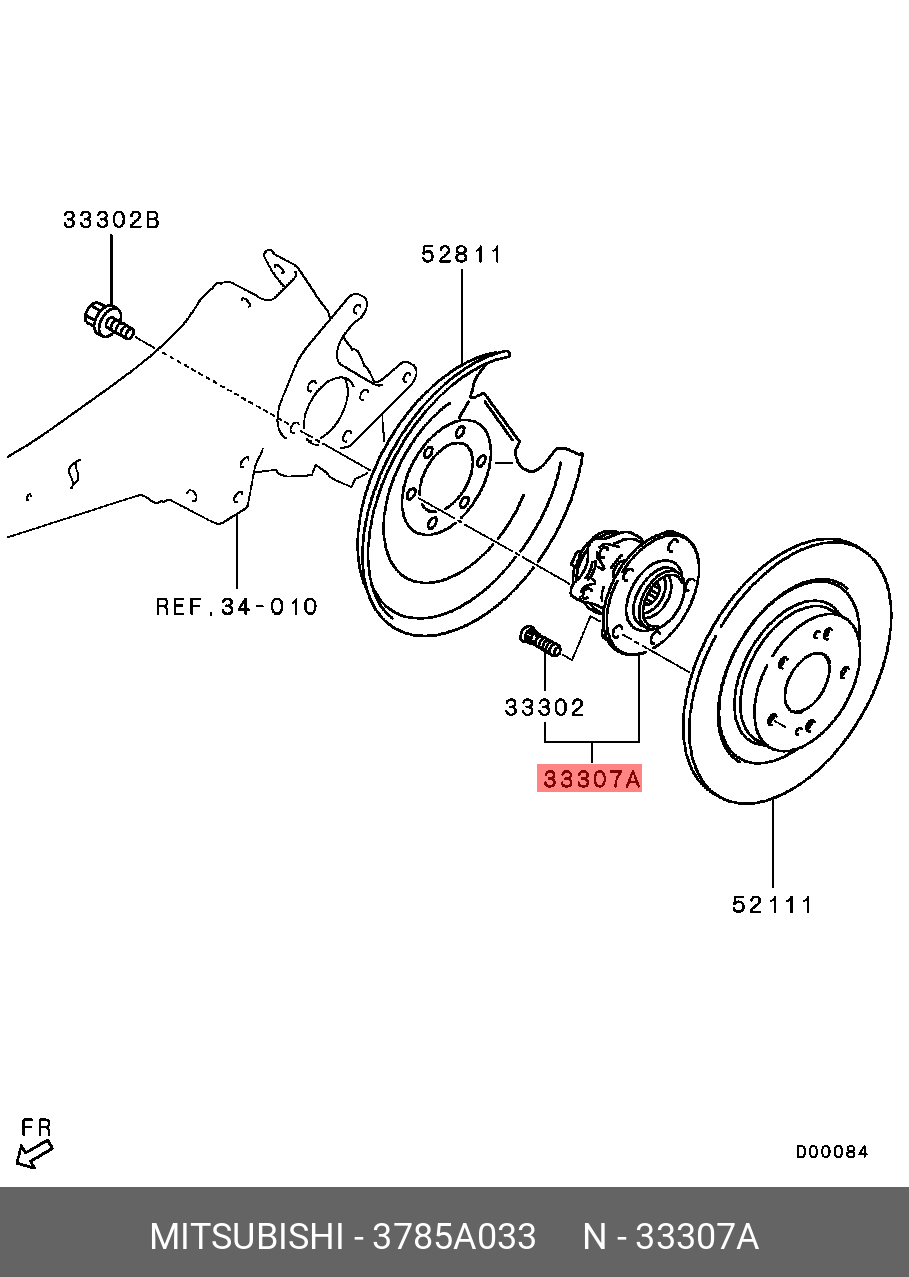 33302B

52811

REF.34-010

33302

33307A

52111

FR

D00084

MITSUBISHI - 3785A033 N - 33307A