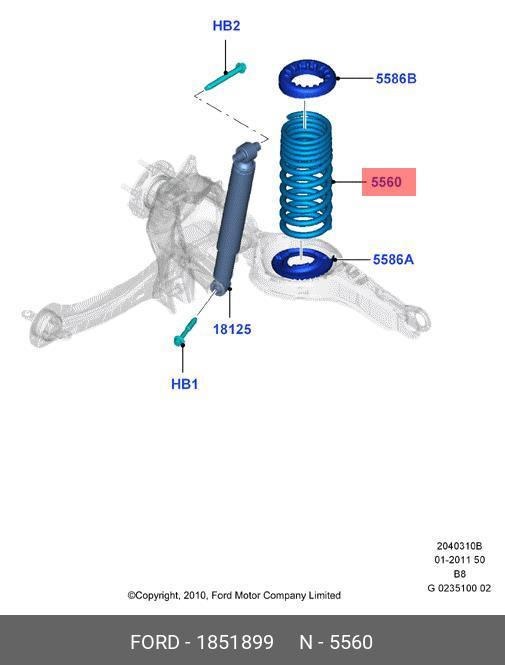 HB2

5586B

5560

5586A

18125

HB1

2040310B
01-2011 50
B8
G 0235100 02

©Copyright, 2010, Ford Motor Company Limited

FORD - 1851899 N - 5560