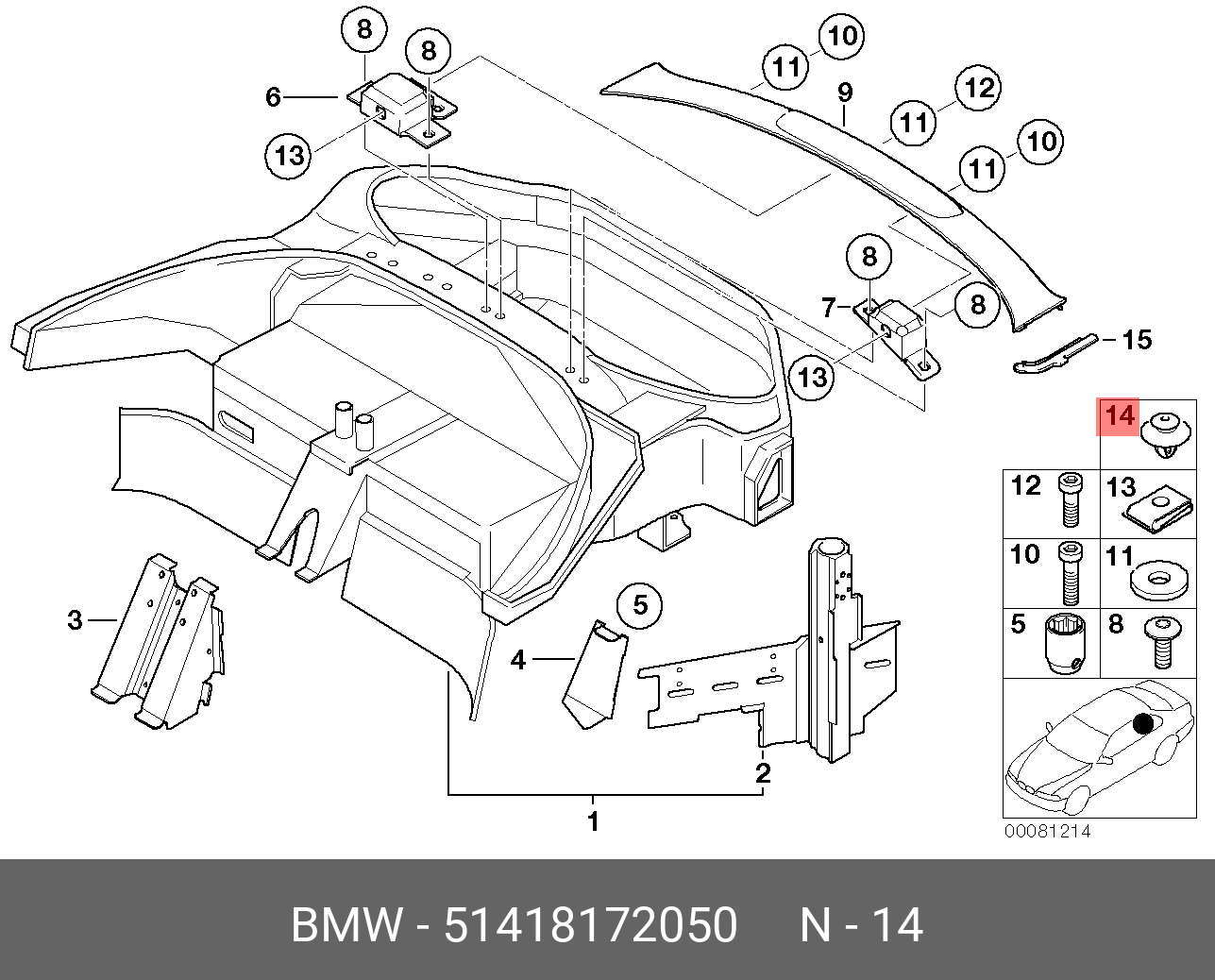 8
8
6
13
10
11
9
12
11
10
11
8
7
8
13
15
14
12
13
10
11
5
8
3
5
4
2
1
00081214

BMW - 51418172050 N - 14