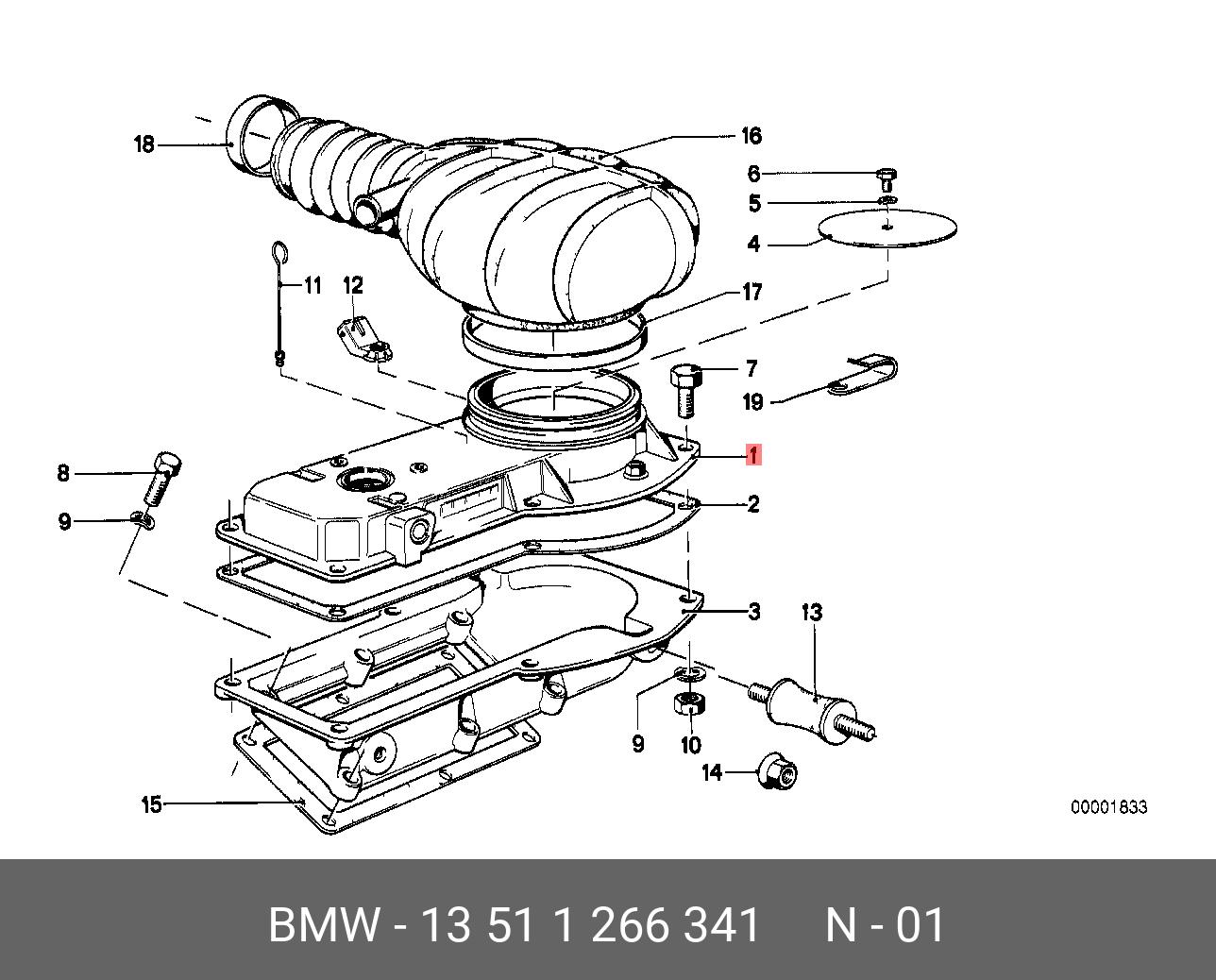 18
16
6
5
4
11
12
17
7
19
1
8
9
2
3
13
9
10
14
15
00001833

BMW - 13 51 1 266 341 N - 01