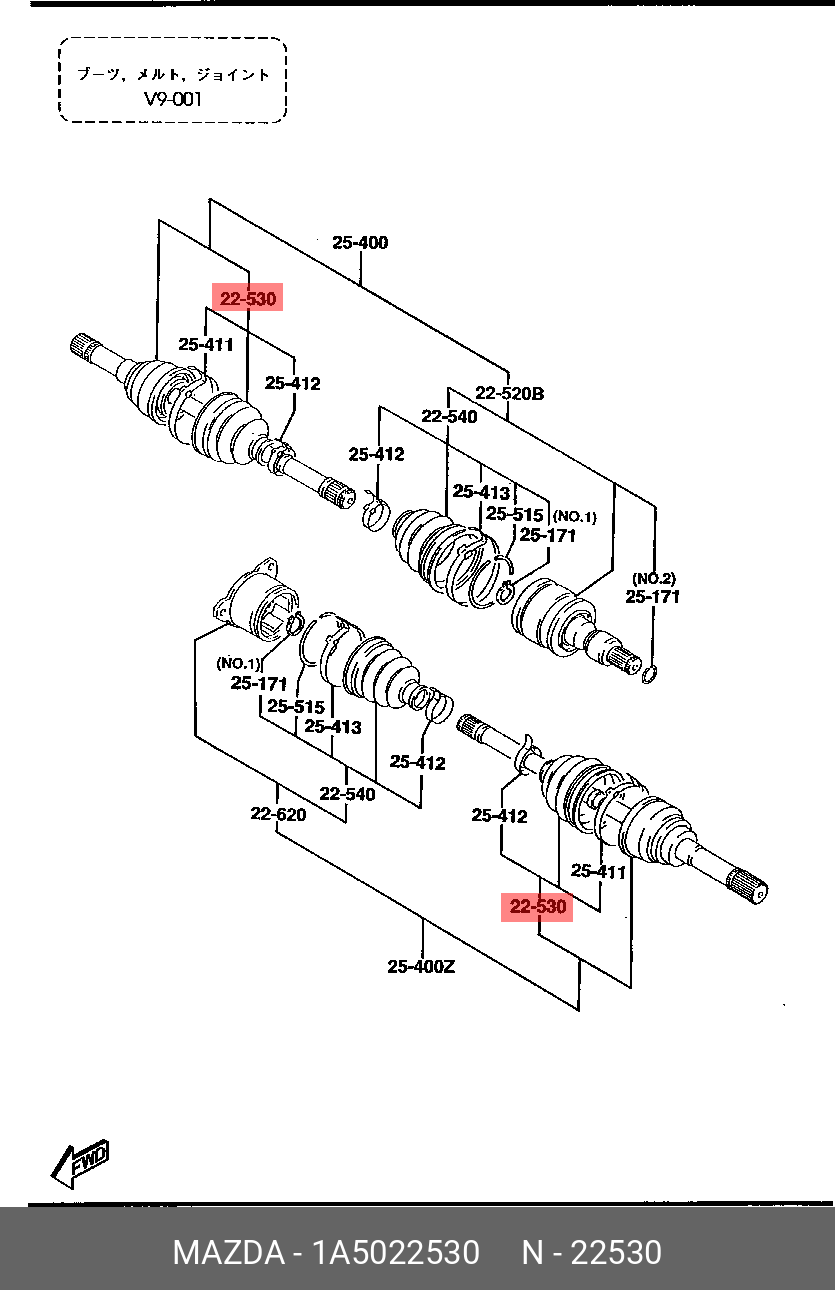 ブーツ, メルト, ジョイント
V9-001

25-400
22-530
25-411
25-412
22-520B
22-540
25-412
25-413
25-515 (NO.1)
25-171
(NO.2)
25-171
(NO.1)
25-171
25-515
25-413
25-412
22-540
22-620
25-412
25-411
22-530
25-400Z

FWD

MAZDA - 1A5022530 N - 22530