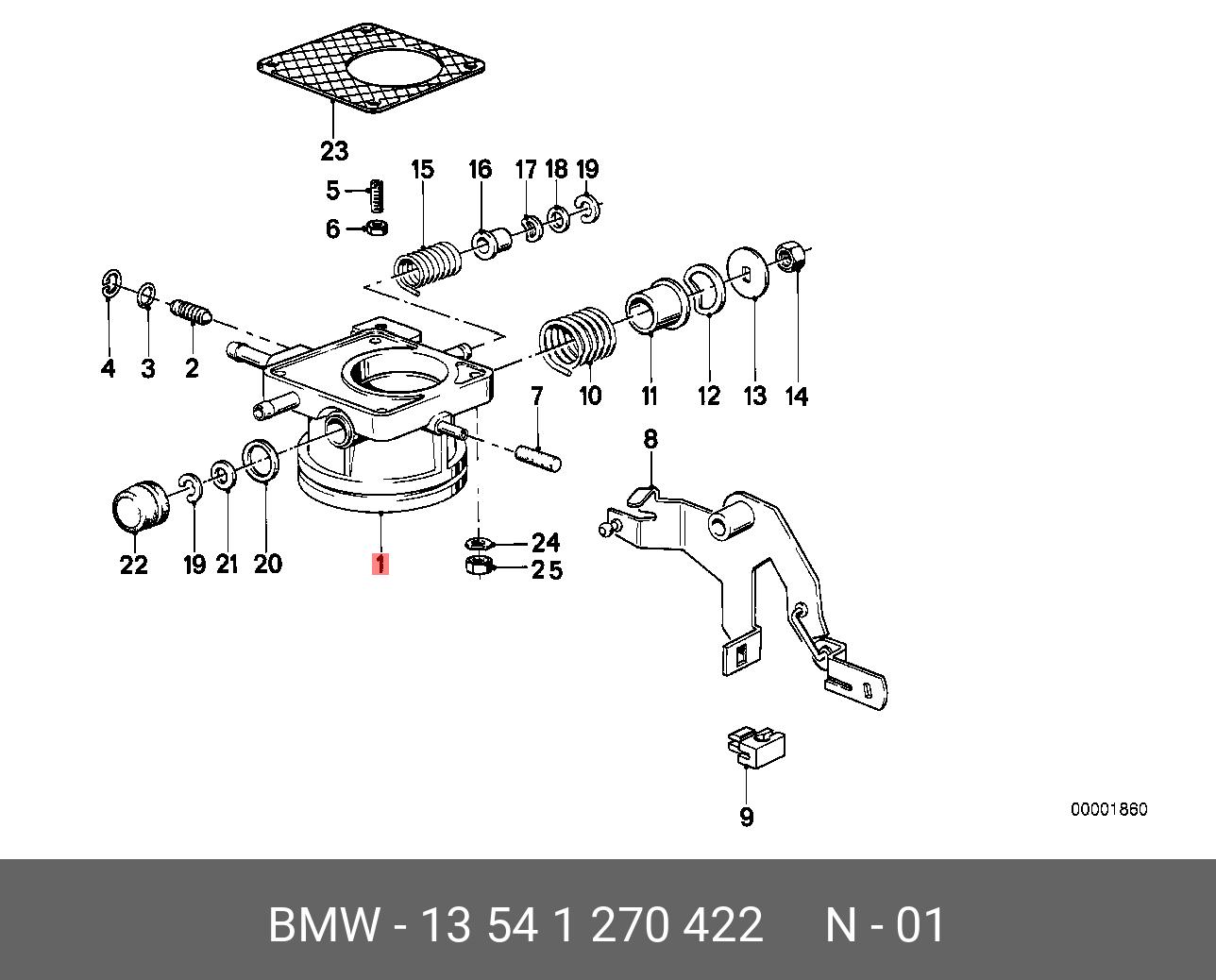 23

5
6

15 16 17 18 19

4 3 2

10 11 12 13 14

7

8

22 19 21 20 1

24
25

9

00001860

BMW - 13 54 1 270 422 N - 01