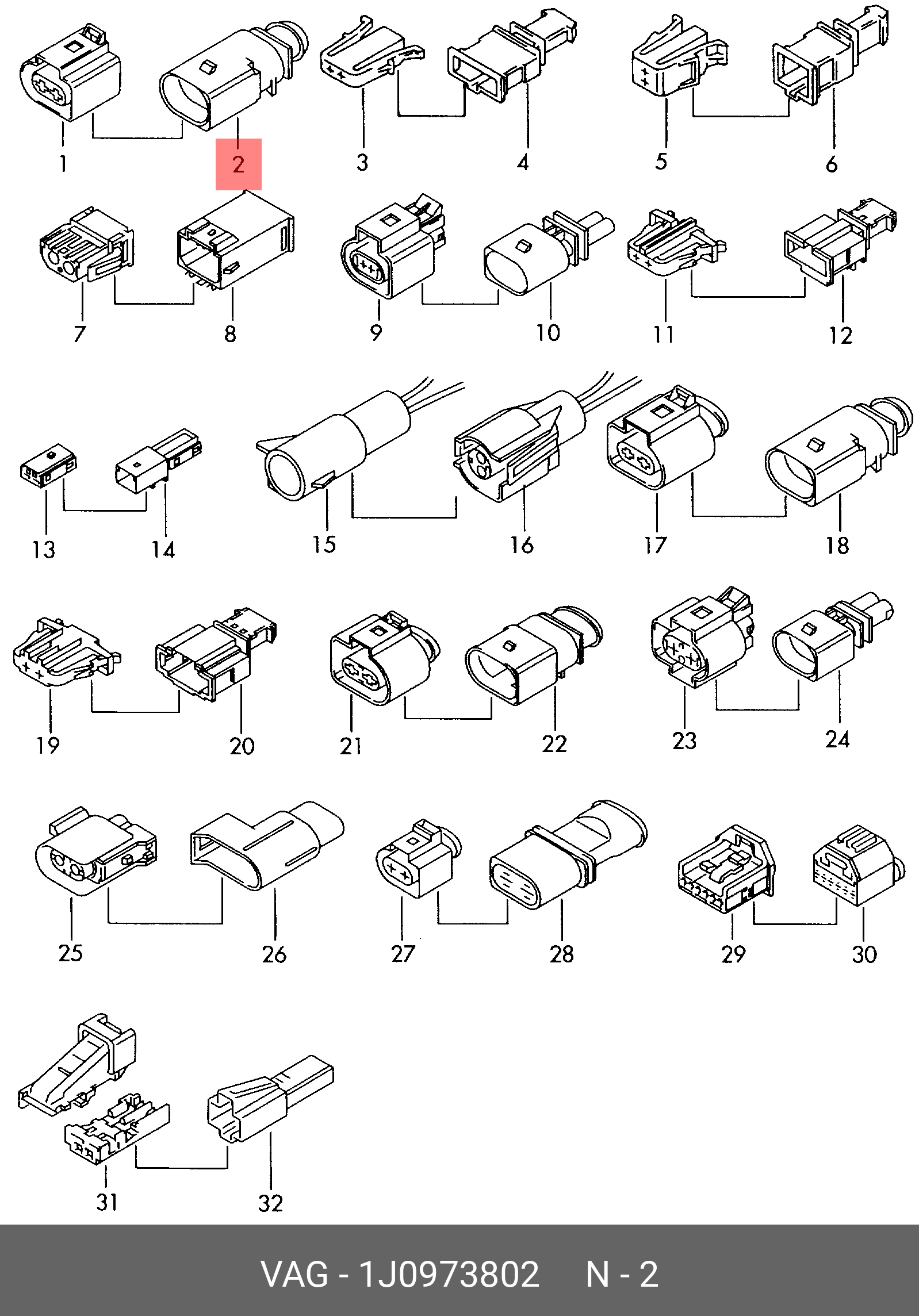 1 2 3 4 5 6

7 8 9 10 11 12

13 14 15 16 17 18

19 20 21 22 23 24

25 26 27 28 29 30

31 32

VAG - 1J0973802 N - 2