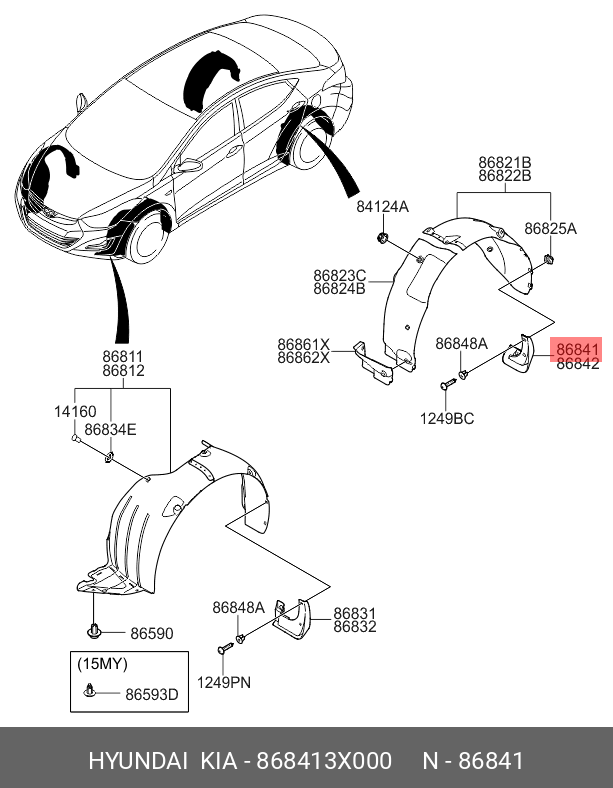 86821B
86822B

84124A

86825A

86823C
86824B

86861X
86862X

86848A

86841
86842

1249BC

86811
86812

14160
86834E

86848A

86831
86832

86590

1249PN

(15MY)
86593D

HYUNDAI KIA - 868413X000 N - 86841