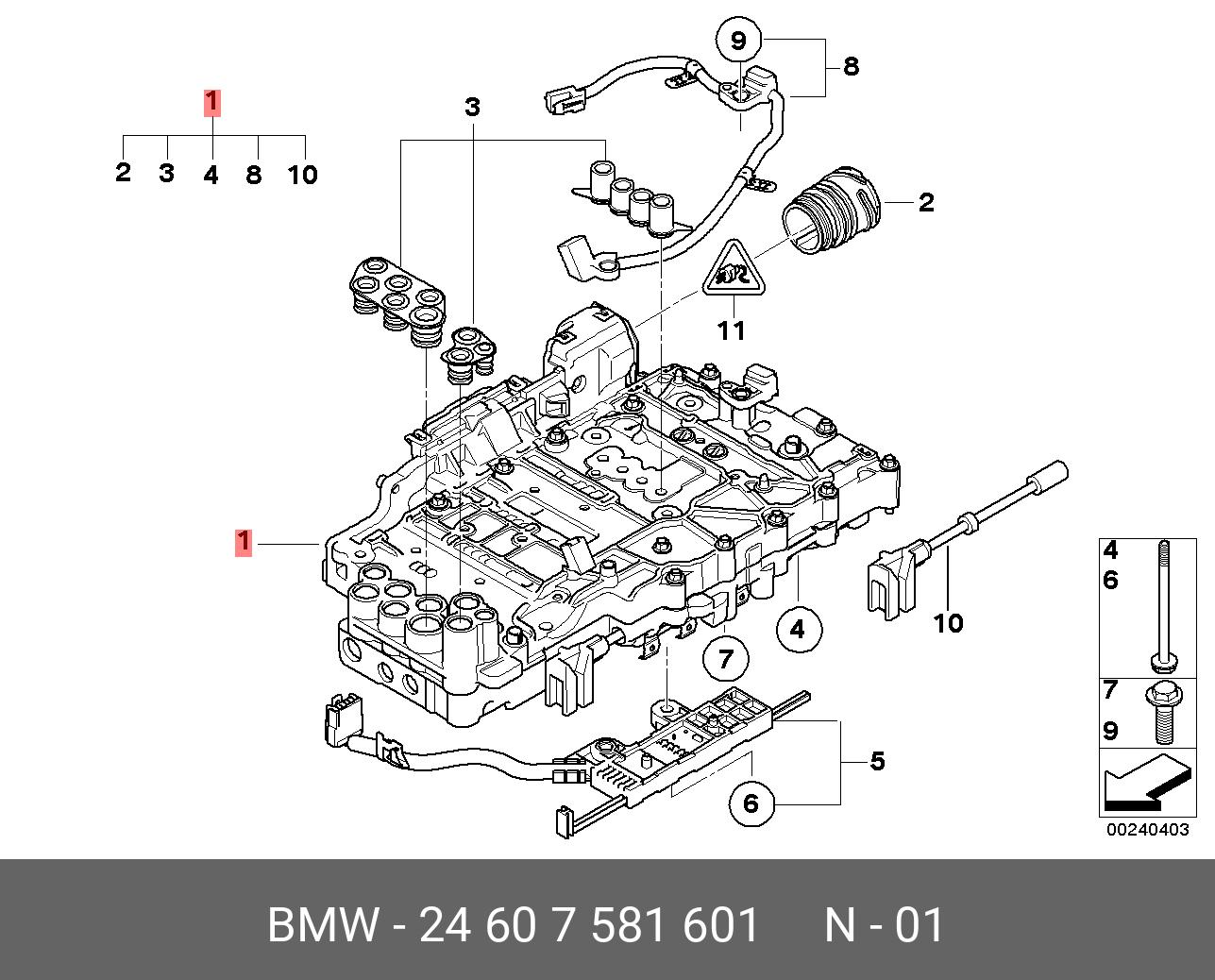 1
2 3 4 8 10
3
9
8
2
11
1
4
7
10
5
6
4
6
7
9
00240403
BMW - 24 60 7 581 601 N - 01