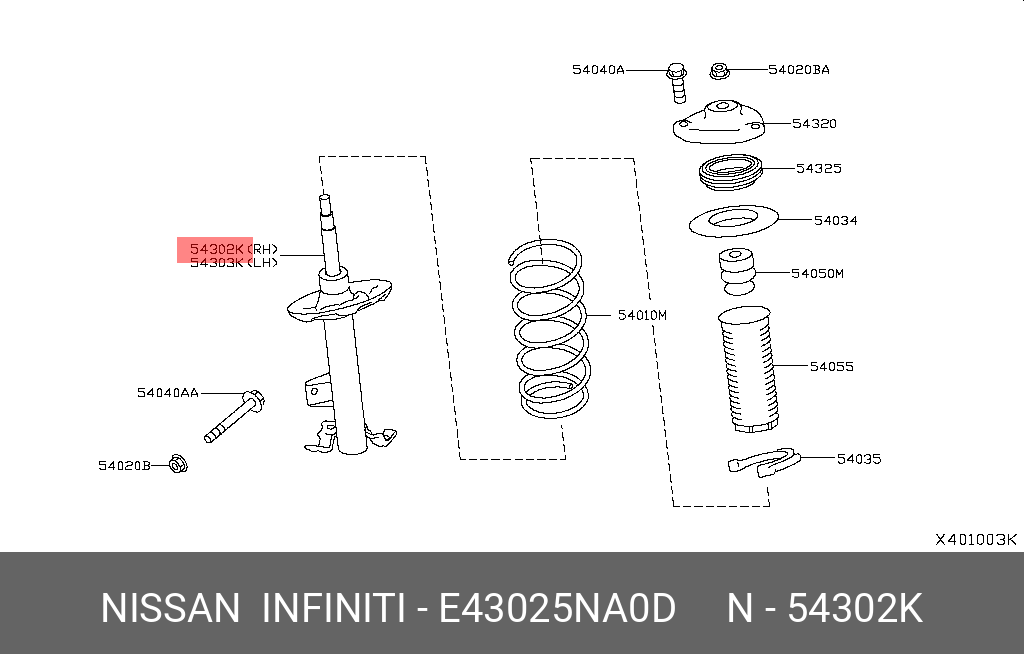 54040A
54020BA
54320
54325
54034
54302K (RH)
54303K (LH)
54050M
54010M
54055
54040AA
54020B
54035
X401003K

NISSAN INFINITI - E43025NA0D N - 54302K