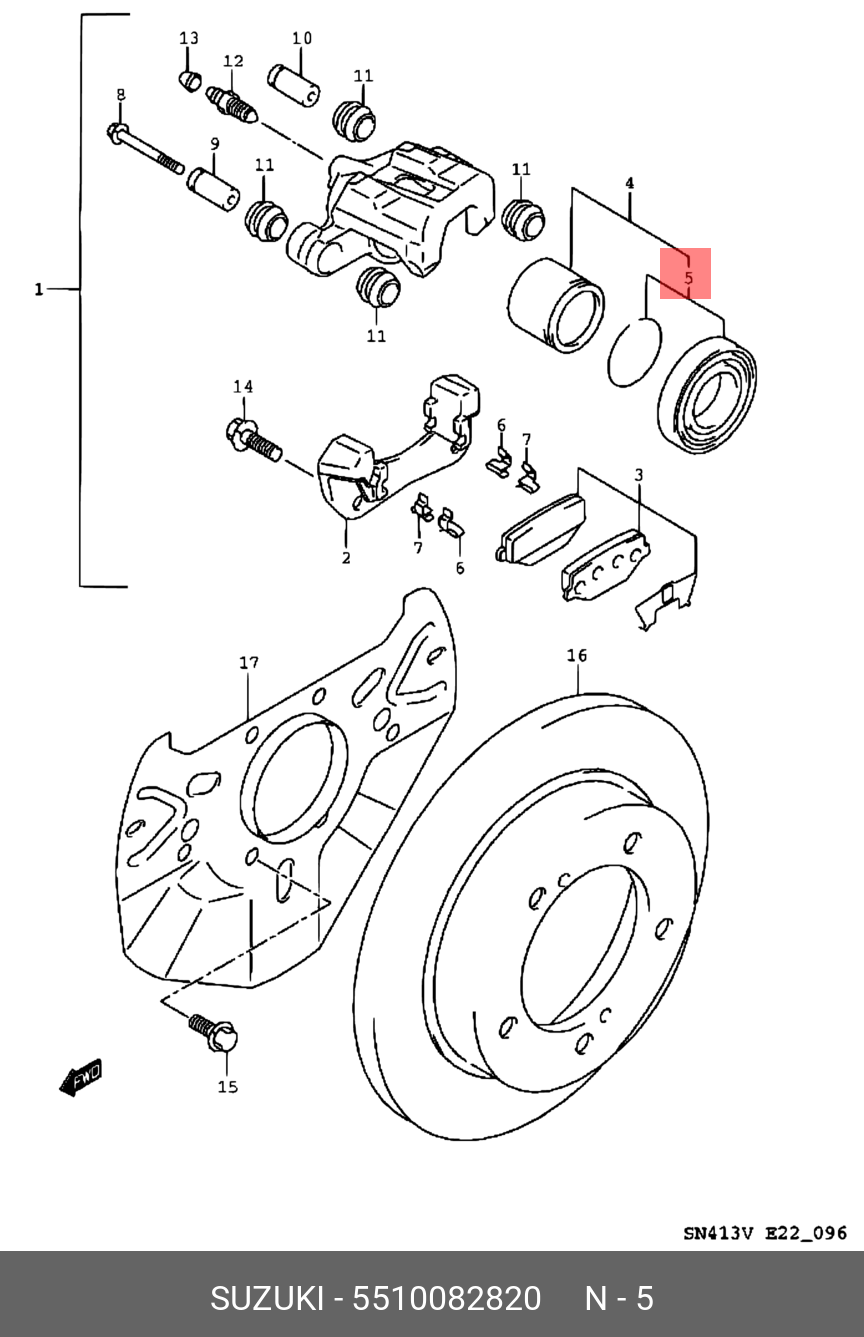 13
12
10
11
8
9
11
11
4
5
1
11
14
6
7
3
7
6
2
17
16
FWD
15
SN413V E22_096
SUZUKI - 5510082820 N - 5