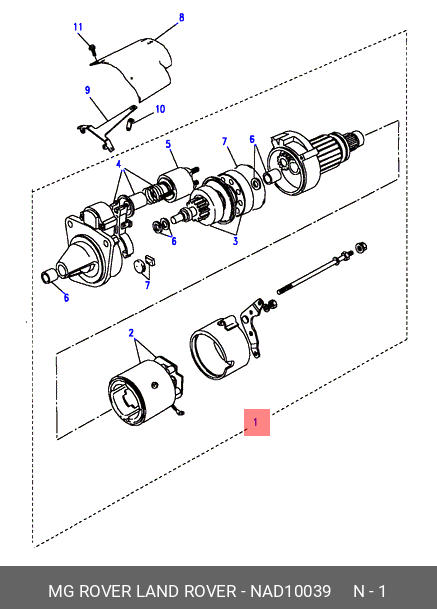 11
8
9
10
5
7
6
4
6
3
6
7
2
1

MG ROVER LAND ROVER - NAD10039 N - 1